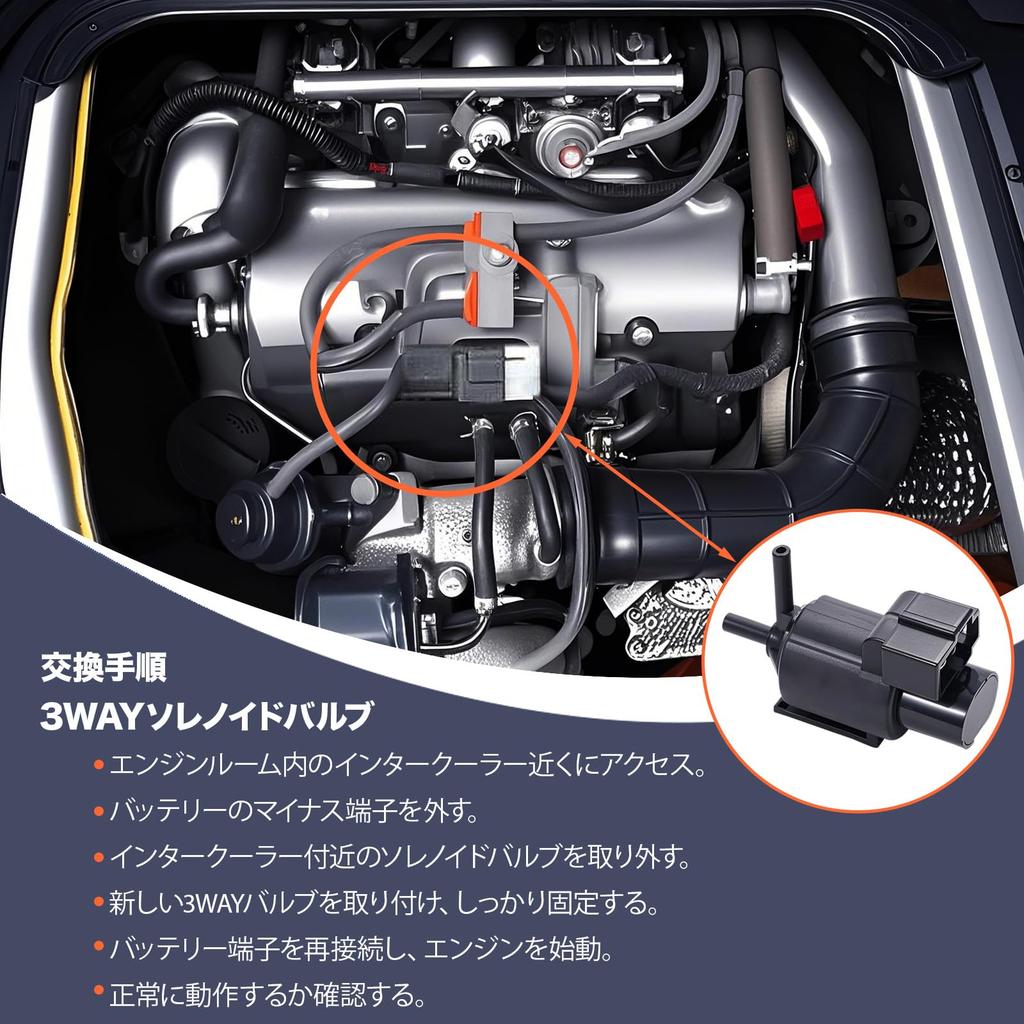 交換手順

3WAYソレノイドバルブ

• エンジンルーム内のインタークーラー近くにアクセス。

• バッテリーのマイナス端子を外す。

• インタークーラー付近のソレノイドバルブを取り外す。

• 新しい3WAYバルブを取り付け、しっかり固定する。

• バッテリー端子を再接続し、エンジンを始動。

• 正常に動作するか確認する。