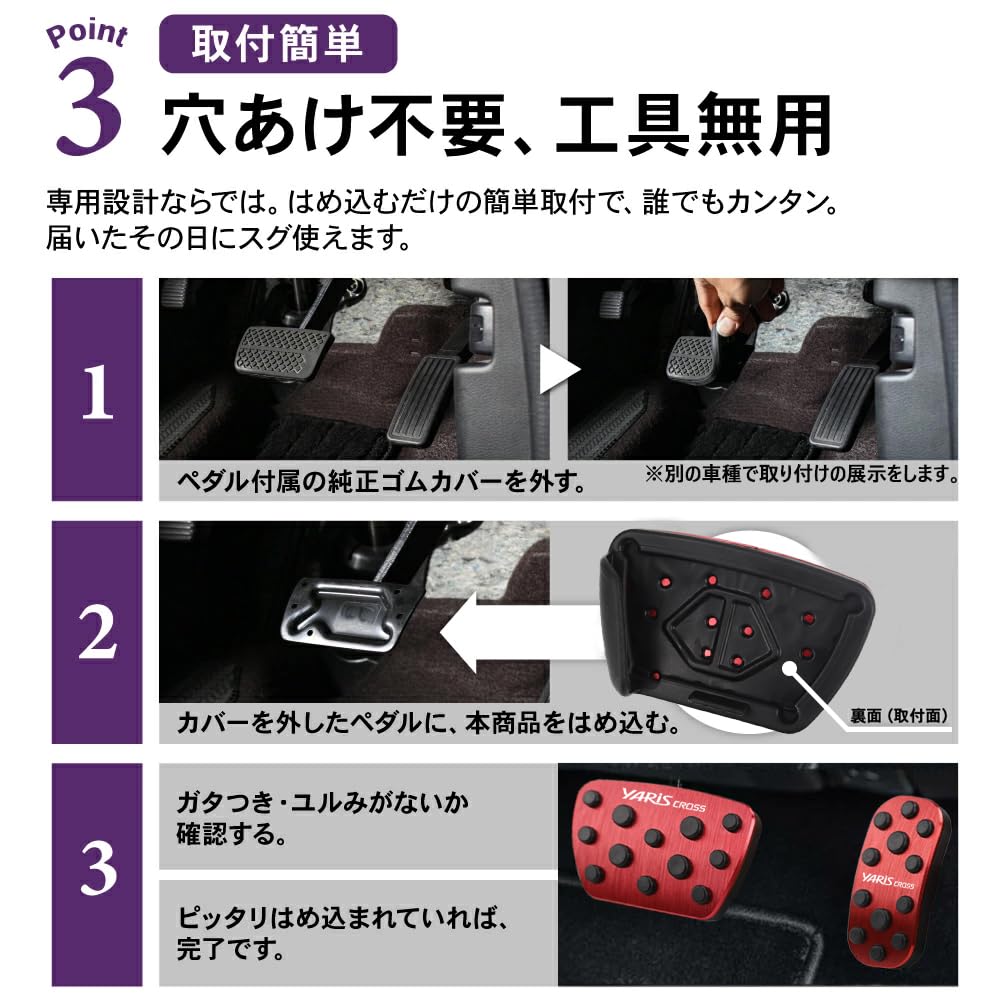 Point 3
取付簡単
穴あけ不要、工具無用

専用設計ならでは。はめ込むだけの簡単取付で、誰でもカンタン。届いたその日にスグ使えます。

1
ペダル付属の純正ゴムカバーを外す。
※別の車種で取り付けの展示をします。

2
カバーを外したペダルに、本商品をはめ込む。
裏面（取付面）

3
ガタつき・ユルみがないか確認する。
ピッタリはめ込まれていれば、完了です。

YARIS CROSS
YARIS CROSS