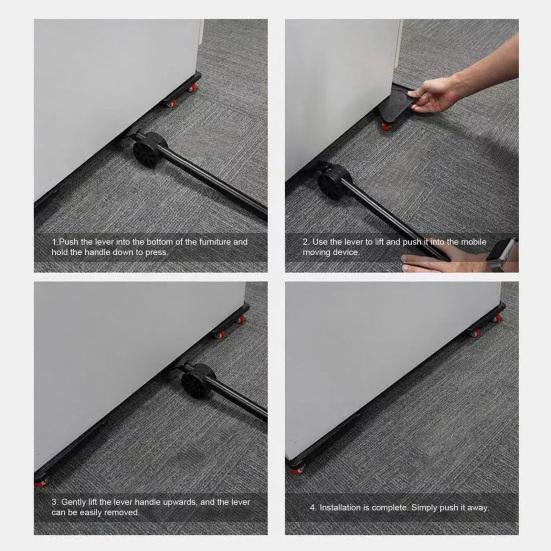 1.Push the lever into the bottom of the furniture and hold the handle down to press.

2. Use the lever to lift and push it into the mobile moving device.

3. Gently lift the lever handle upwards, and the lever can be easily removed.

4. Installation is complete. Simply push it away.