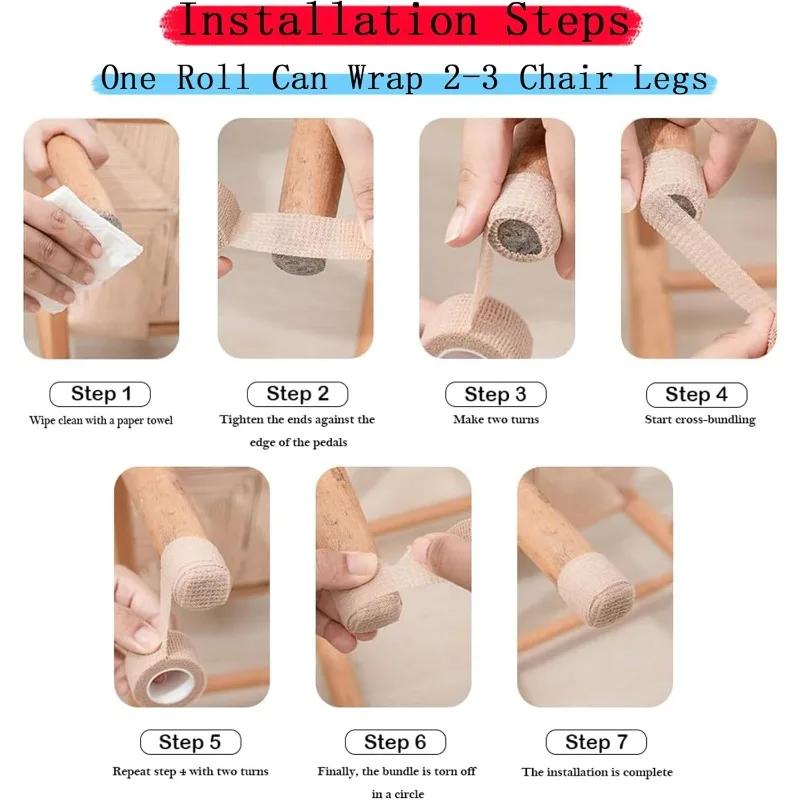 Installation Steps

One Roll Can Wrap 2-3 Chair Legs

Step 1
Wipe clean with a paper towel

Step 2
Tighten the ends against the edge of the pedals

Step 3
Make two turns

Step 4
Start cross-bundling

Step 5
Repeat step 4 with two turns

Step 6
Finally, the bundle is torn off in a circle

Step 7
The installation is complete