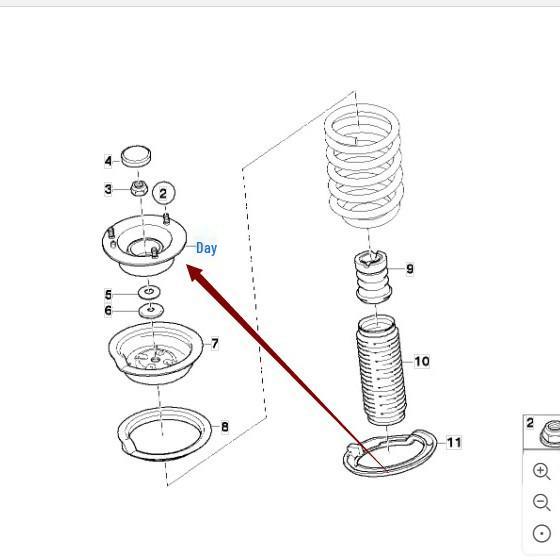 4
3
2
Day
5
6
7
8
9
10
11
2