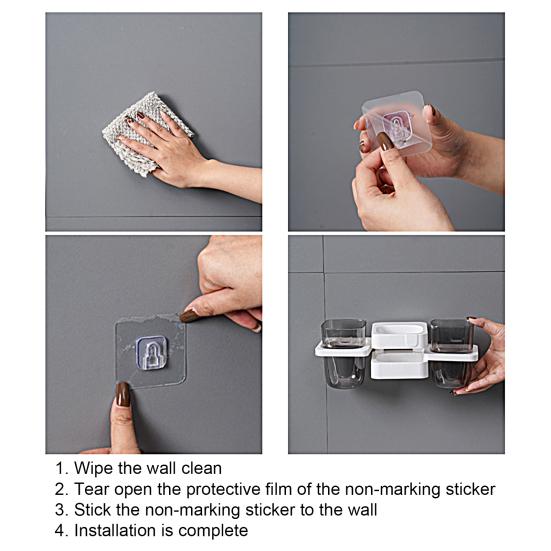 1. Wipe the wall clean
2. Tear open the protective film of the non-marking sticker
3. Stick the non-marking sticker to the wall
4. Installation is complete