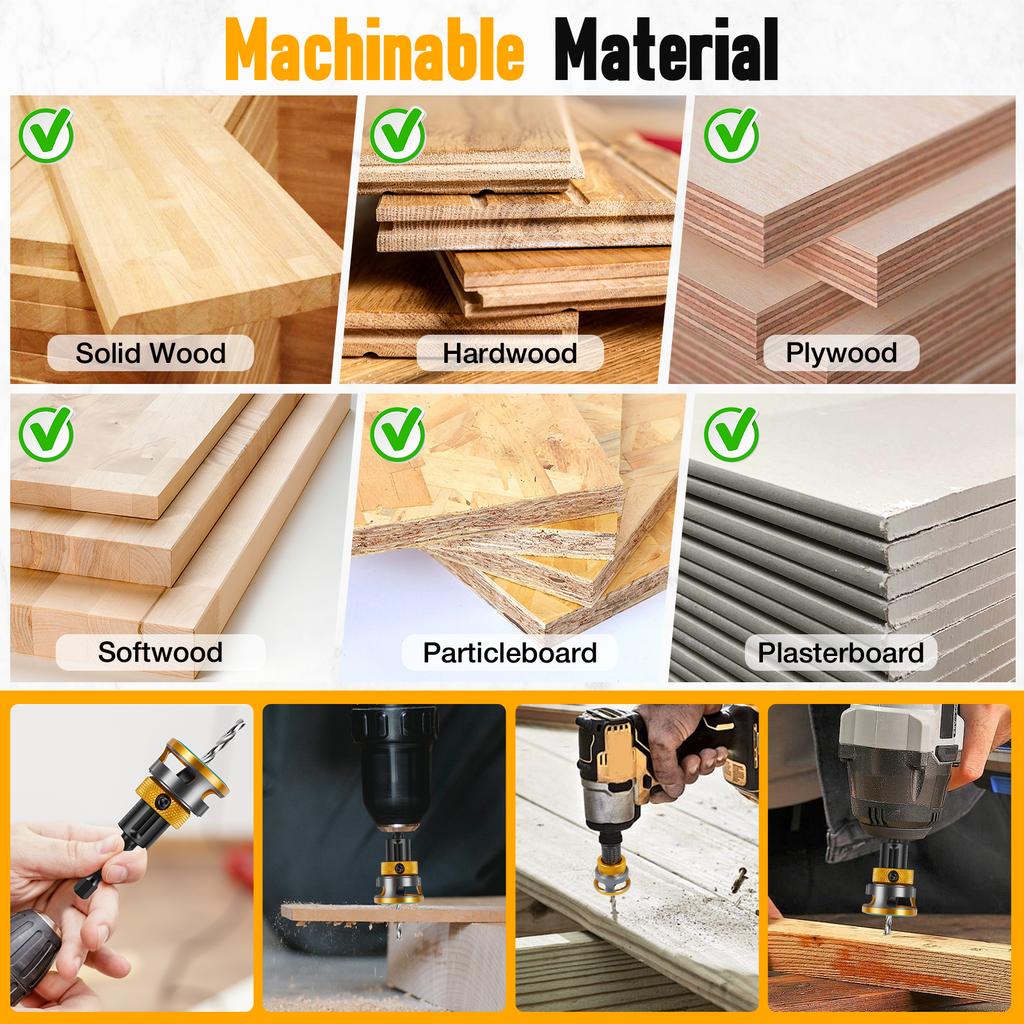 Machinable Material

Solid Wood

Hardwood

Plywood

Softwood

Particleboard

Plasterboard