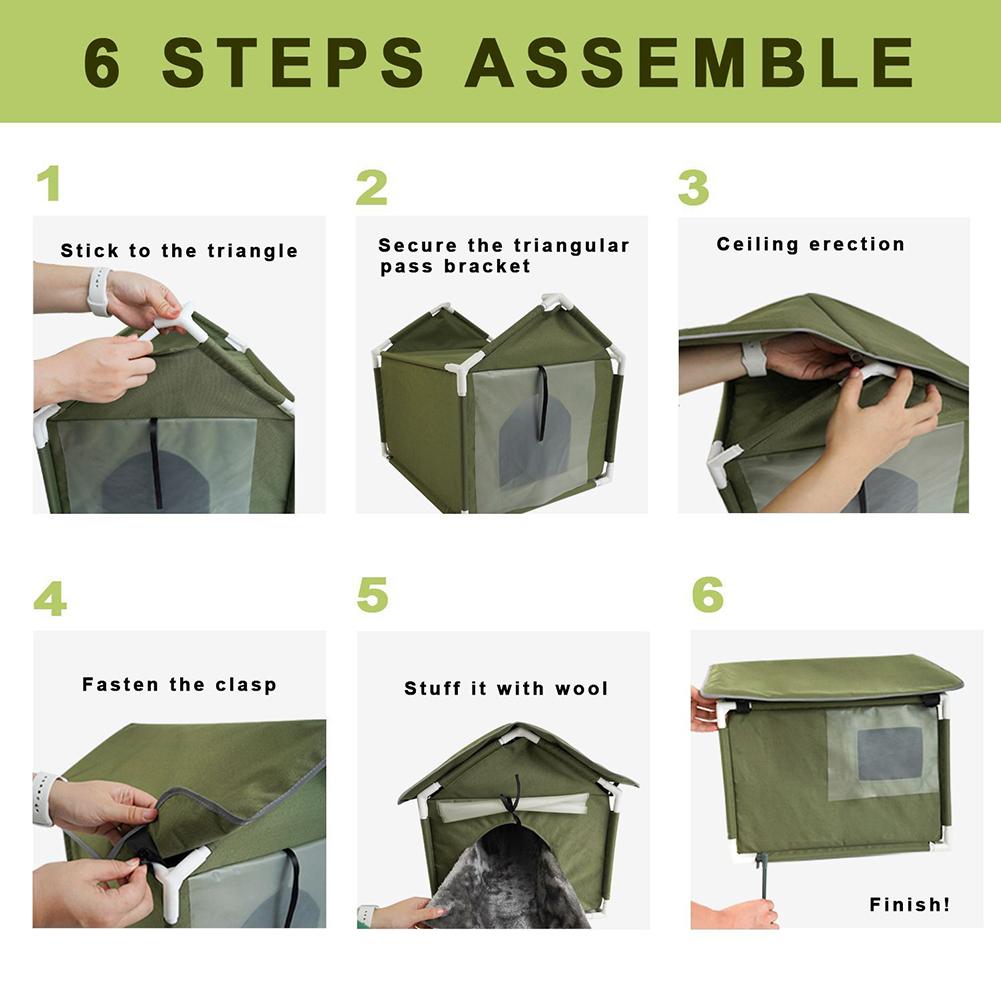 6 STEPS ASSEMBLE

1
Stick to the triangle

2
Secure the triangular pass bracket

3
Ceiling erection

4
Fasten the clasp

5
Stuff it with wool

6
Finish!