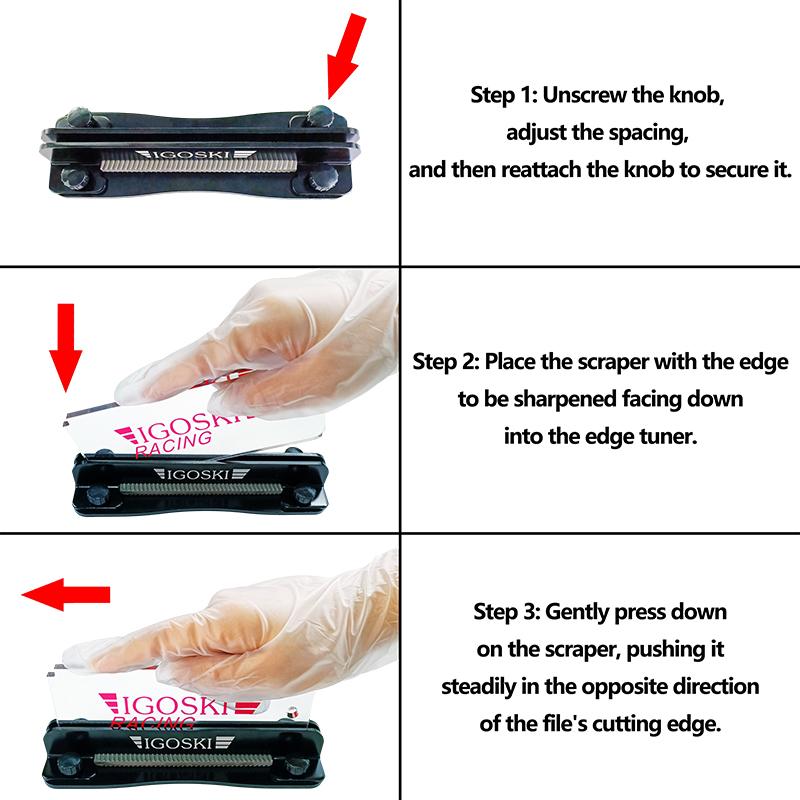 IGOSKI

Step 1: Unscrew the knob, adjust the spacing, and then reattach the knob to secure it.

IGOSKI
RACING
IGOSKI

Step 2: Place the scraper with the edge to be sharpened facing down into the edge tuner.

IGOSKI
RACING
IGOSKI

Step 3: Gently press down on the scraper, pushing it steadily in the opposite direction of the file's cutting edge.