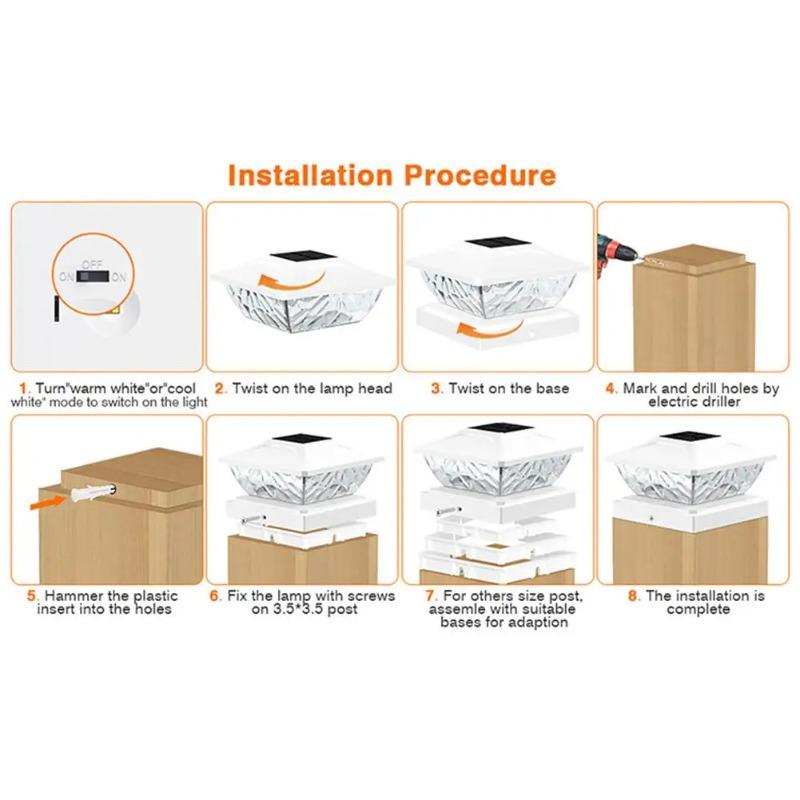 Installation Procedure

OFF
ON ON

1. Turn"warm white"or"cool white" mode to switch on the light

2. Twist on the lamp head

3. Twist on the base

4. Mark and drill holes by electric driller

5. Hammer the plastic insert into the holes

6. Fix the lamp with screws on 3.5*3.5 post

7. For others size post, assemle with suitable bases for adaption

8. The installation is complete