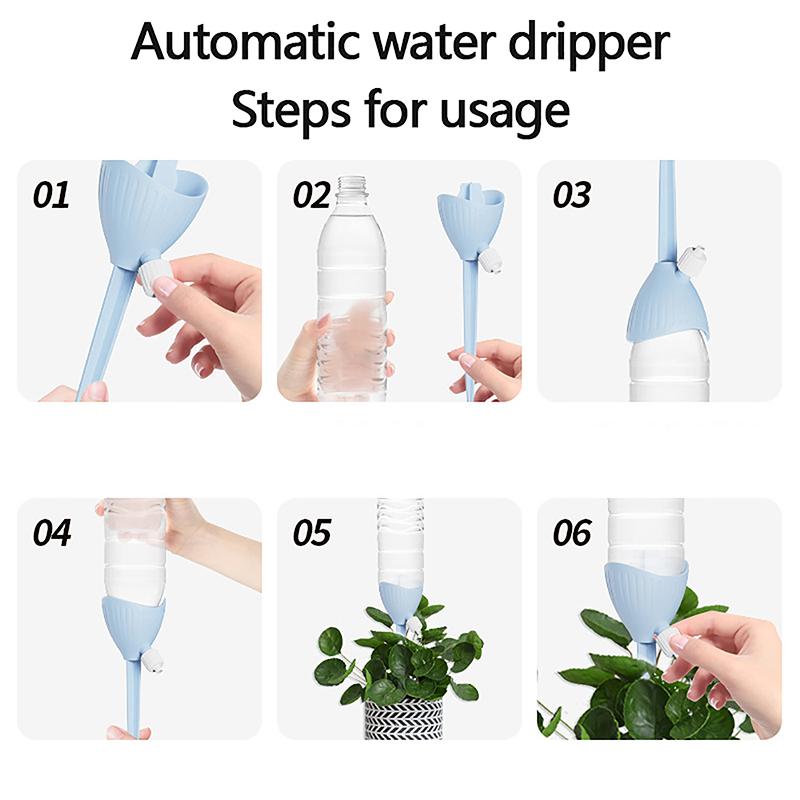 Automatic water dripper
Steps for usage

01

02

03

04

05

06