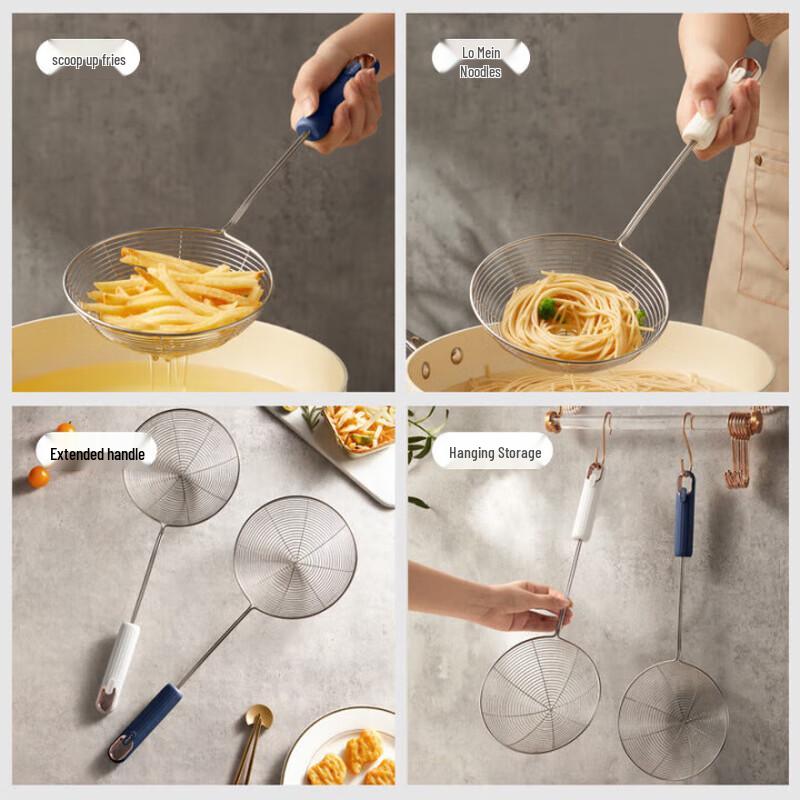 scoop up fries

Lo Mein Noodles

Extended handle

Hanging Storage