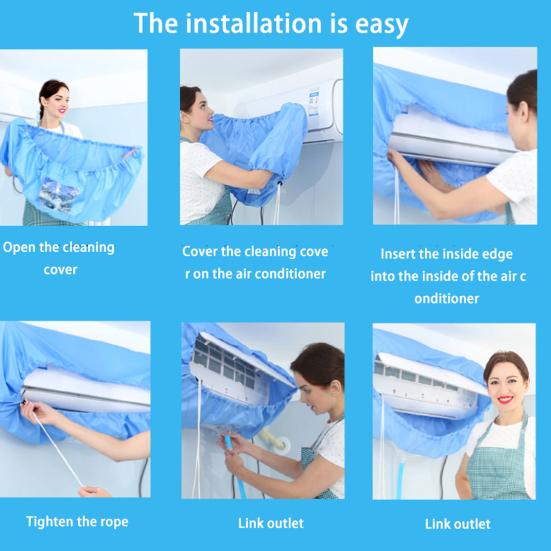 The installation is easy

Open the cleaning cover

Cover the cleaning cove r on the air conditioner

Insert the inside edge into the inside of the air c onditioner

Tighten the rope

Link outlet

Link outlet