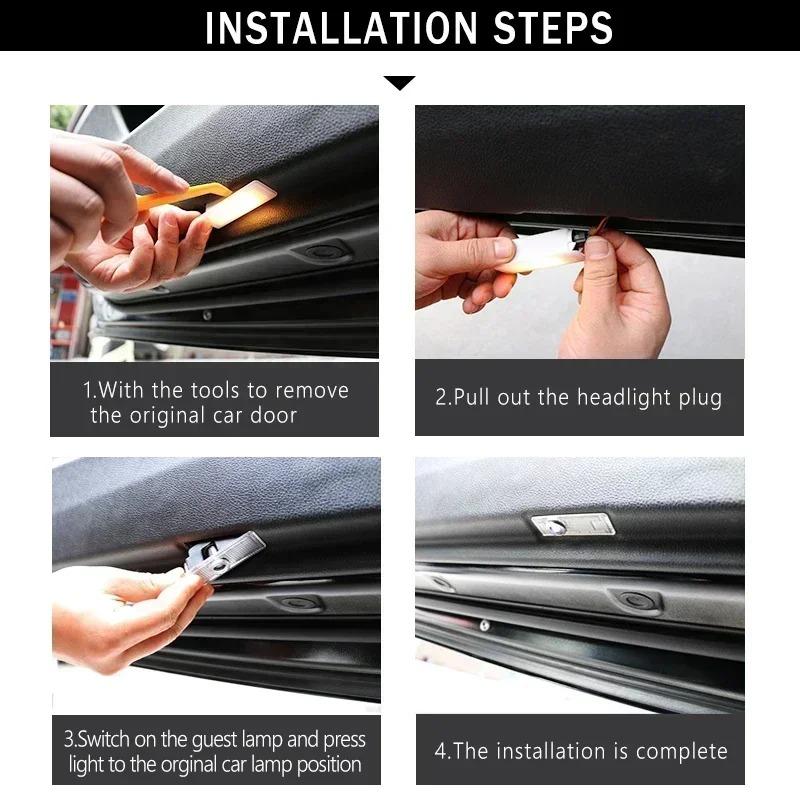 INSTALLATION STEPS

1.With the tools to remove the original car door

2.Pull out the headlight plug

3.Switch on the guest lamp and press light to the orginal car lamp position

4.The installation is complete