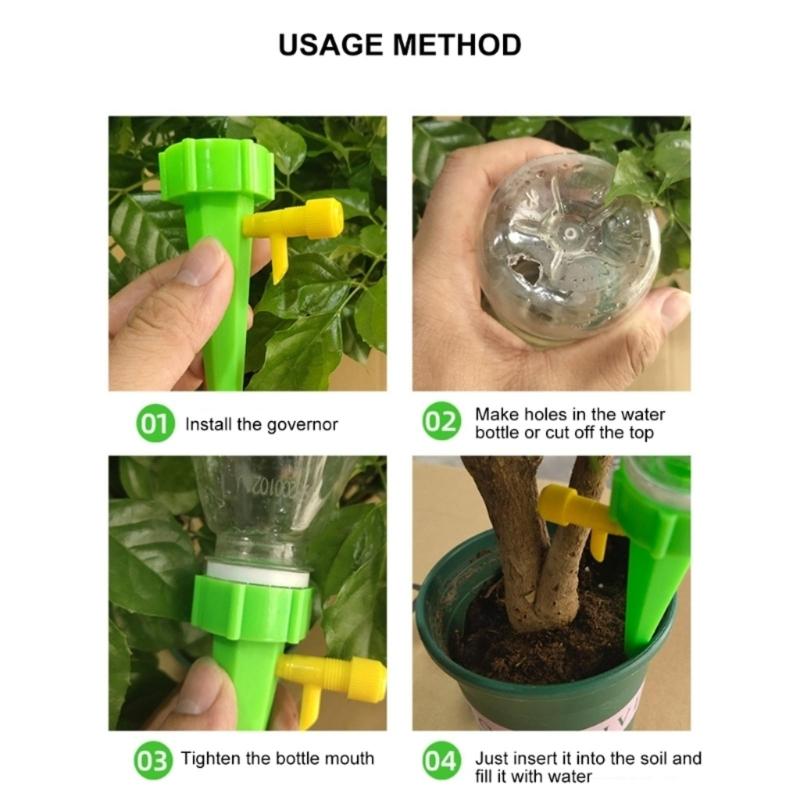 USAGE METHOD

01 Install the governor

02 Make holes in the water bottle or cut off the top

03 Tighten the bottle mouth

04 Just insert it into the soil and fill it with water