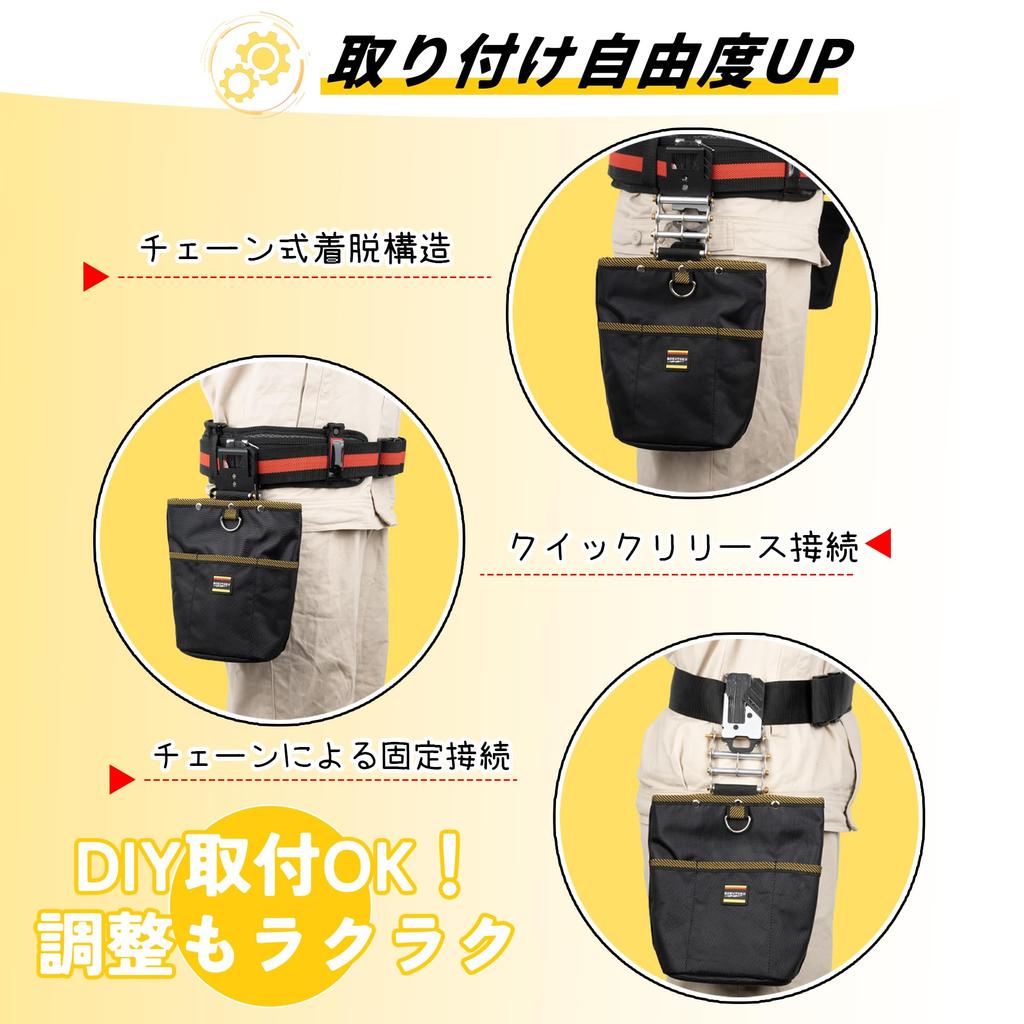 取り付け自由度UP

チェーン式着脱構造

クイックリリース接続

チェーンによる固定接続

DIY取付OK！
調整もラクラク