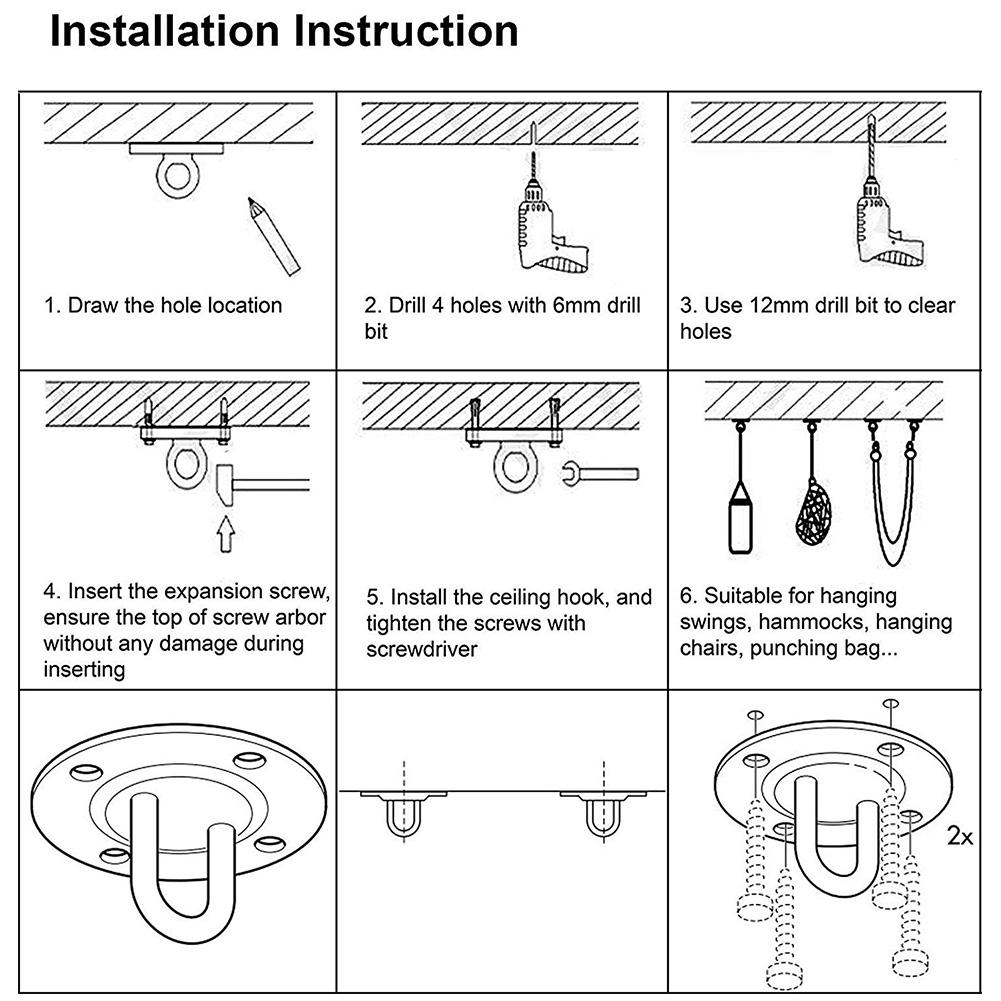 Installation Instruction

1. Draw the hole location

2. Drill 4 holes with 6mm drill bit

3. Use 12mm drill bit to clear holes

4. Insert the expansion screw, ensure the top of screw arbor without any damage during inserting

5. Install the ceiling hook, and tighten the screws with screwdriver

6. Suitable for hanging swings, hammocks, hanging chairs, punching bag...

2x