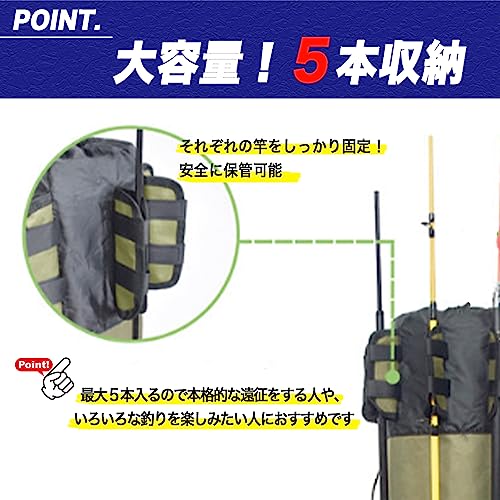 POINT.

大容量！5本収納

それぞれの竿をしっかり固定！
安全に保管可能

Point!

最大５本入るので本格的な遠征をする人や、
いろいろな釣りを楽しみたい人におすすめです