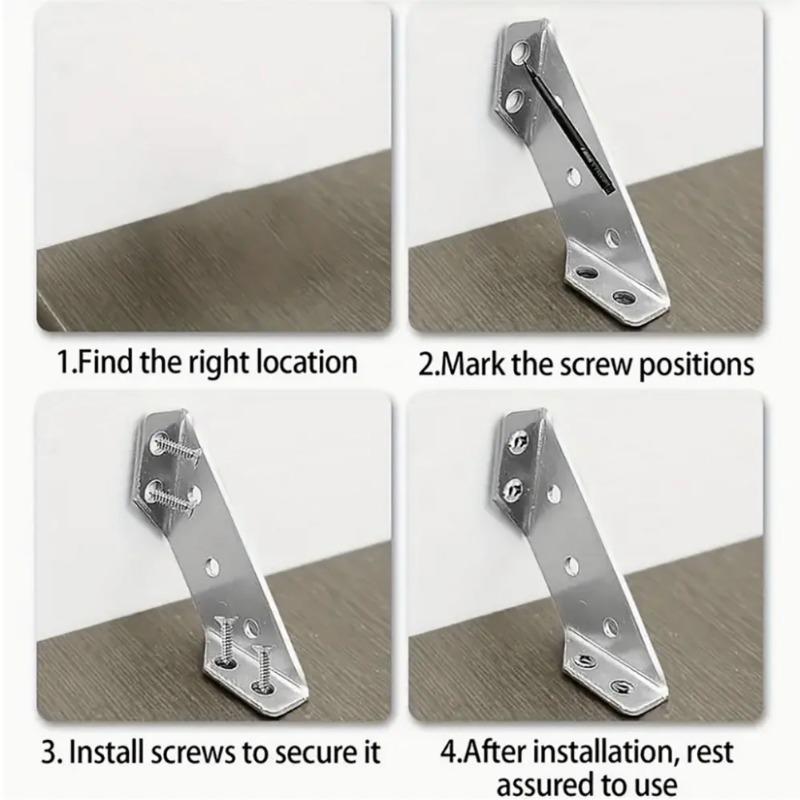 1.Find the right location

2.Mark the screw positions

3. Install screws to secure it

4.After installation, rest assured to use