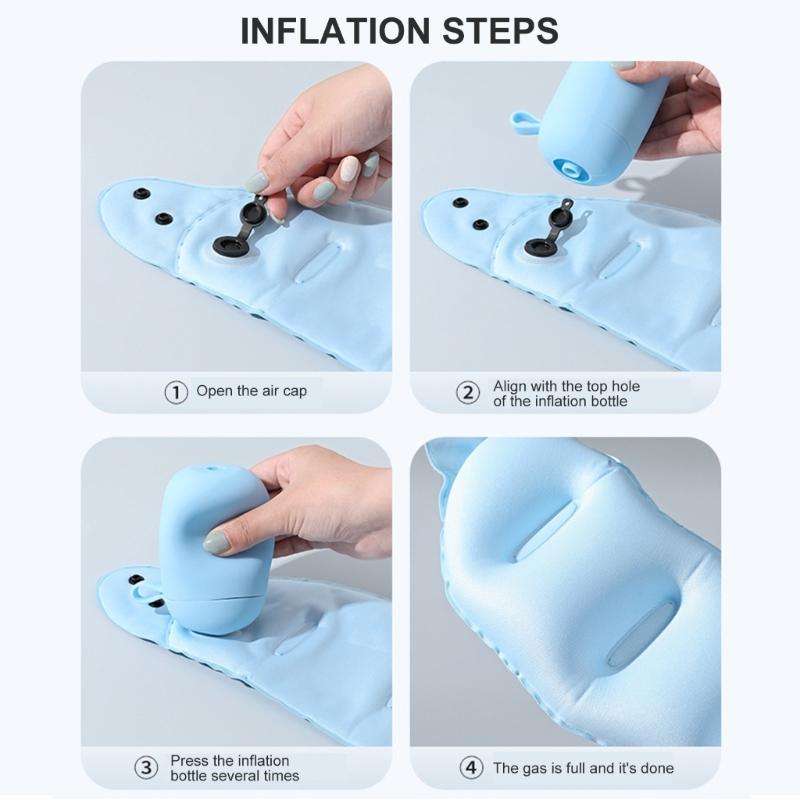 INFLATION STEPS

① Open the air cap

② Align with the top hole of the inflation bottle

③ Press the inflation bottle several times

④ The gas is full and it's done