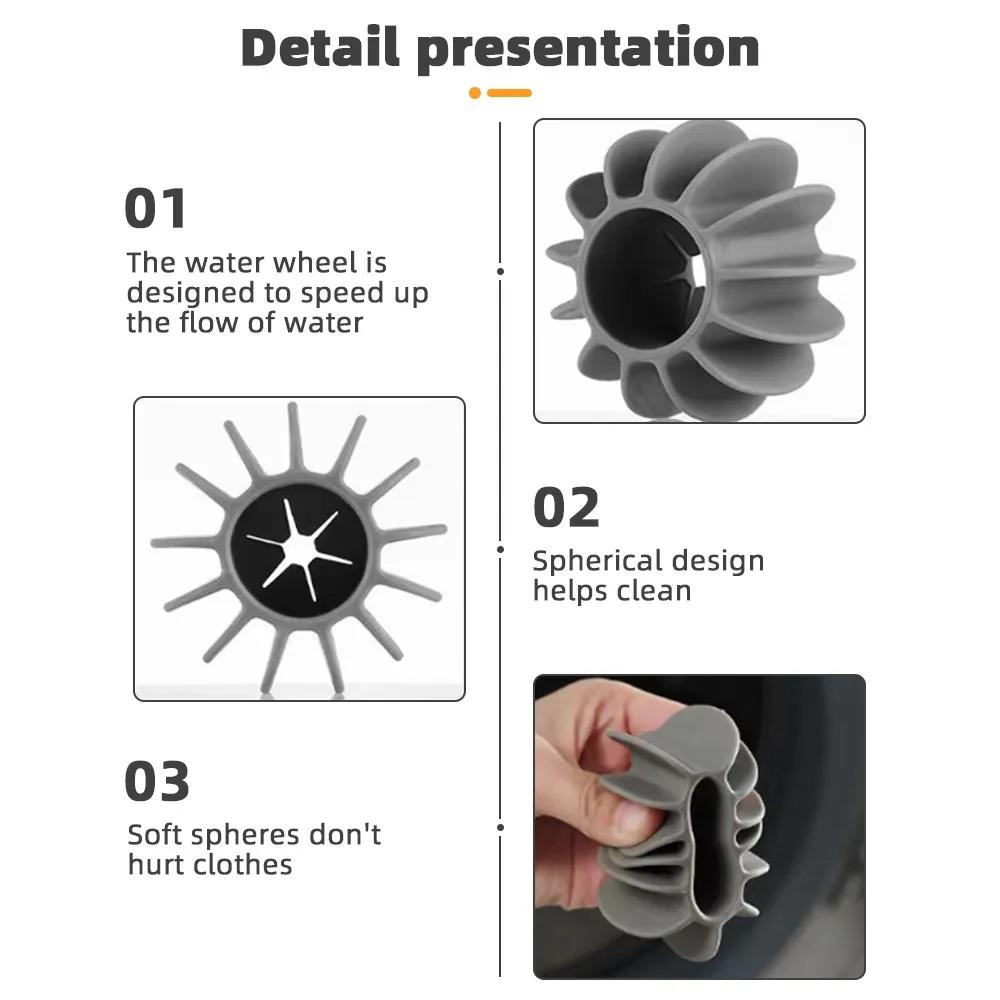 Detail presentation

01

The water wheel is designed to speed up the flow of water

02

Spherical design helps clean

03

Soft spheres don't hurt clothes