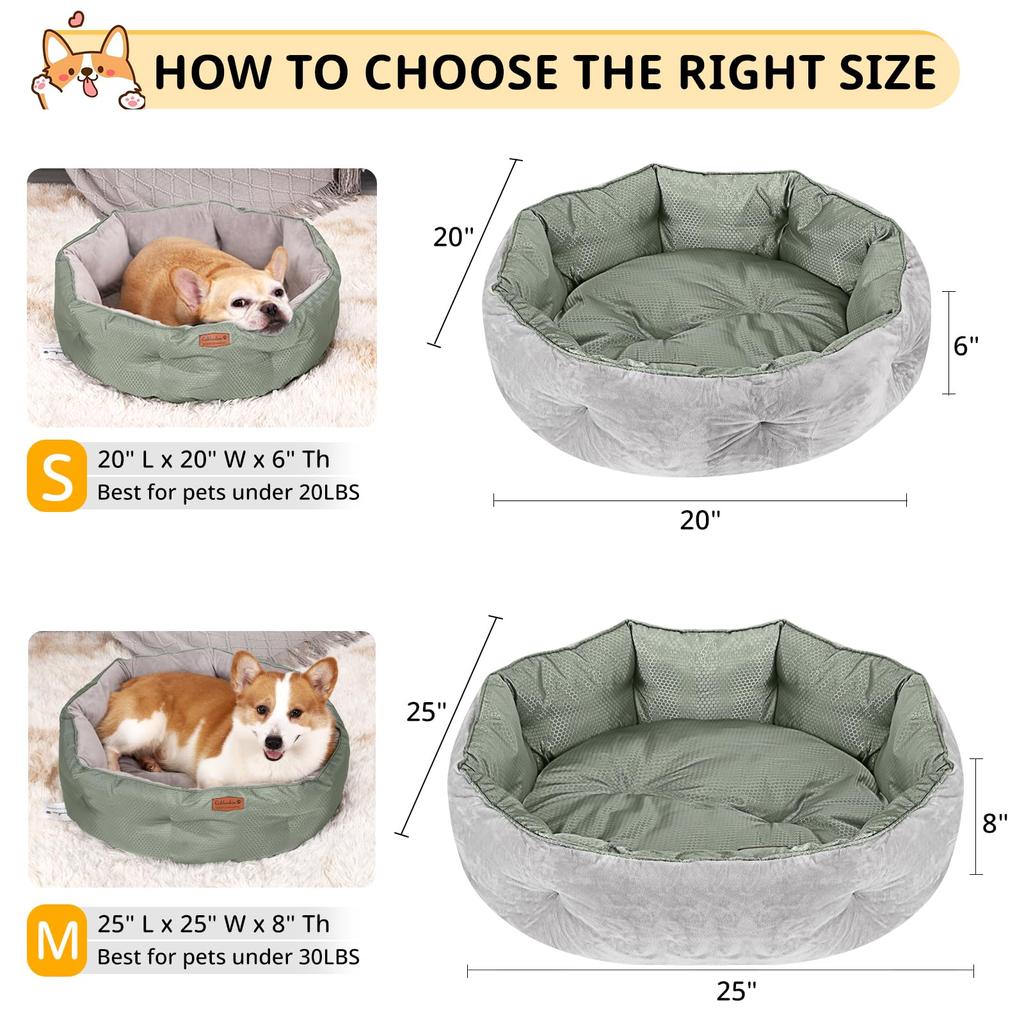 HOW TO CHOOSE THE RIGHT SIZE

20"

6"

20"

S 20" L x 20" W x 6" Th
Best for pets under 20LBS

25"

8"

25"

M 25" L x 25" W x 8" Th
Best for pets under 30LBS