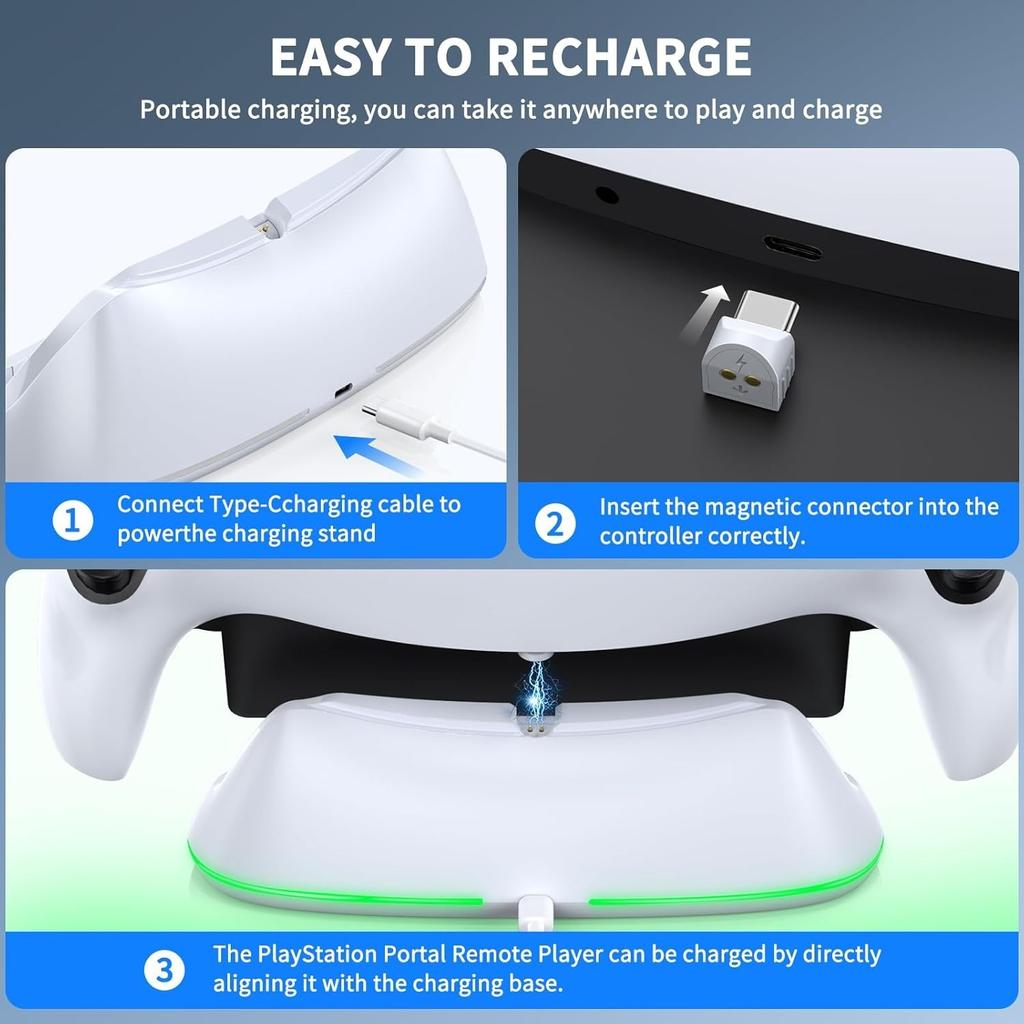 EASY TO RECHARGE

Portable charging, you can take it anywhere to play and charge

1 Connect Type-Ccharging cable to powerthe charging stand

2 Insert the magnetic connector into the controller correctly.

3 The PlayStation Portal Remote Player can be charged by directly aligning it with the charging base.