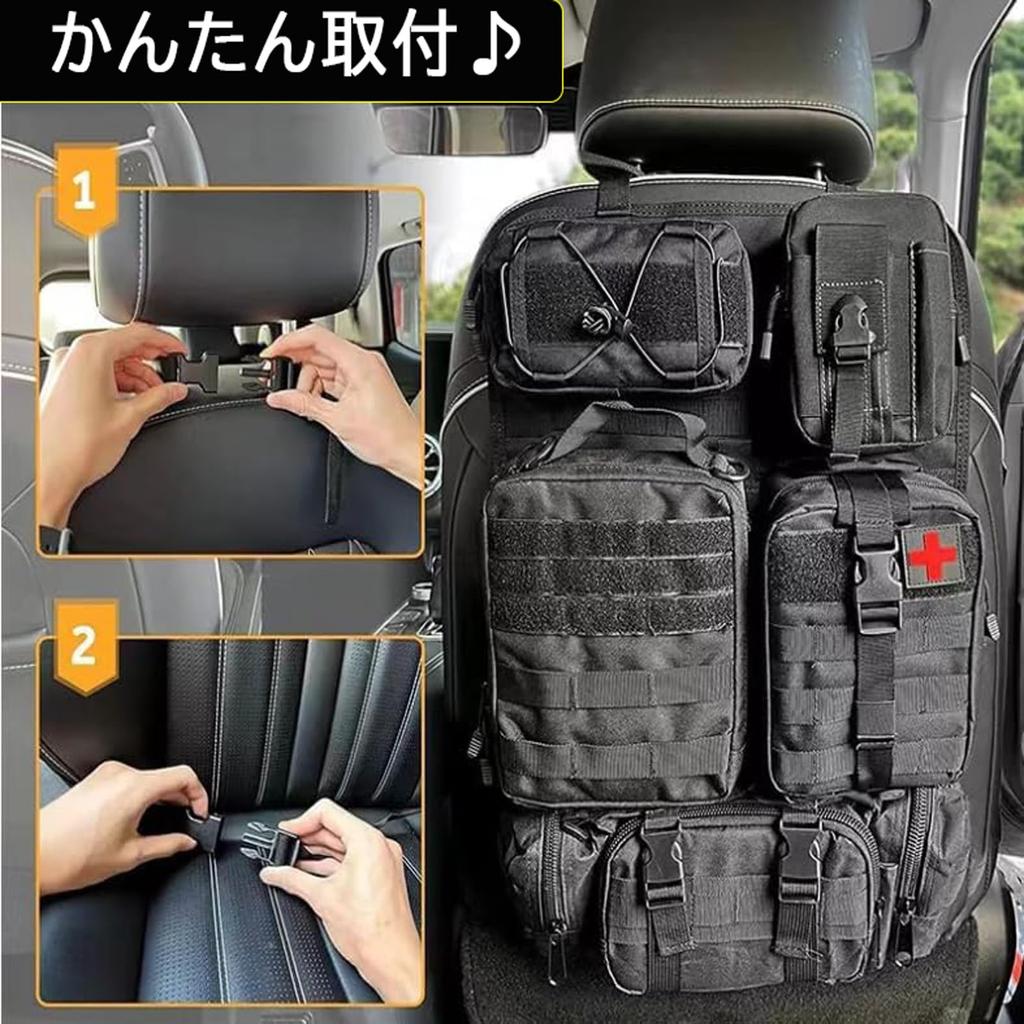 かんたん取付♪

1

2