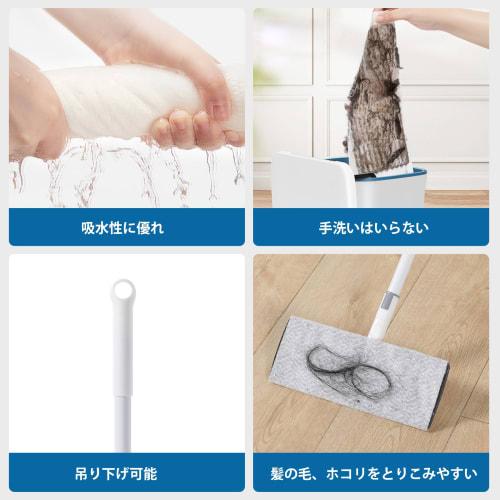 吸水性に優れ

手洗いはいらない

吊り下げ可能

髪の毛、ホコリをとりこみやすい