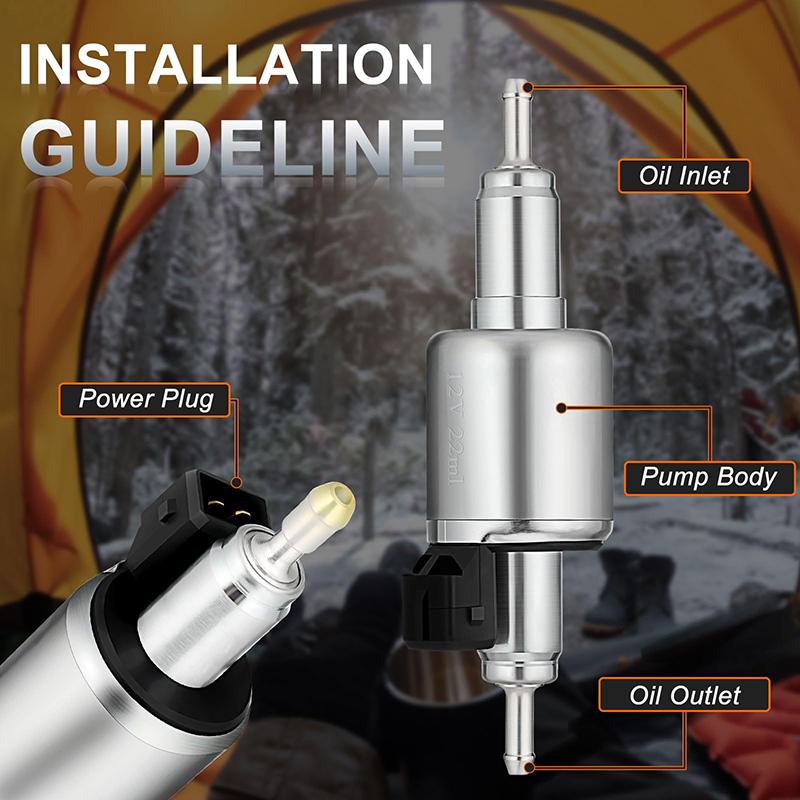 INSTALLATION
GUIDELINE

Oil Inlet

Power Plug

12V 22ml

Pump Body

Oil Outlet