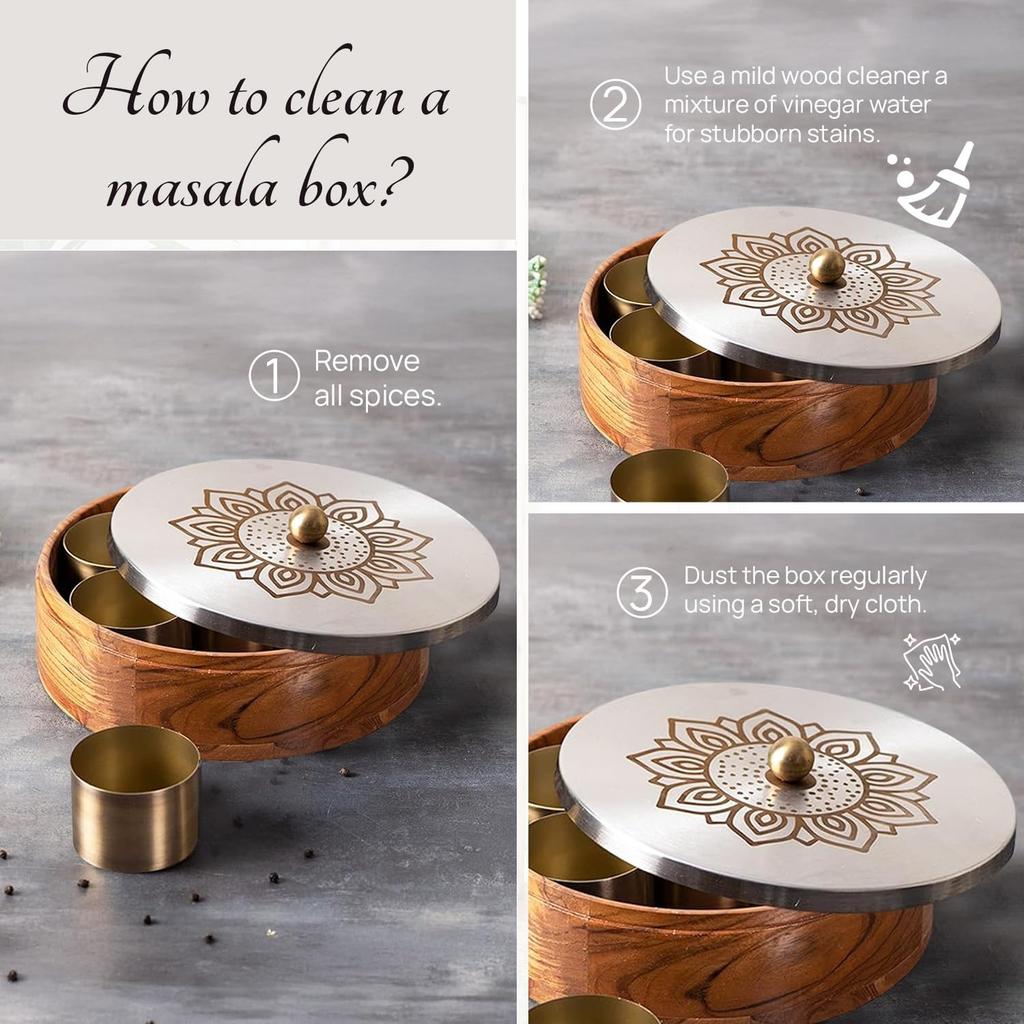 How to clean a masala box?

① Remove all spices.

② Use a mild wood cleaner a mixture of vinegar water for stubborn stains.

③ Dust the box regularly using a soft, dry cloth.