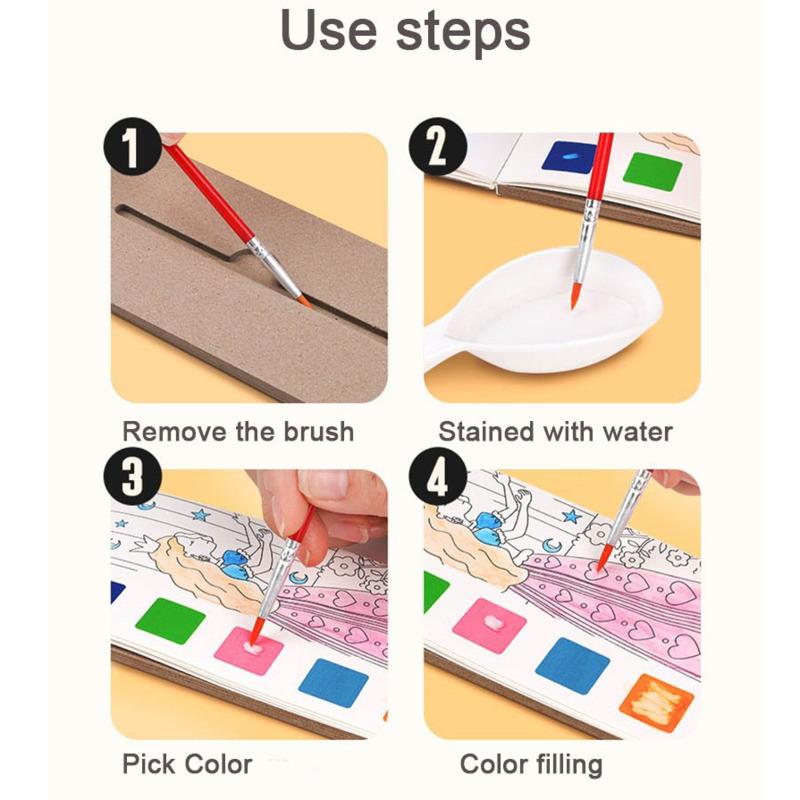 Use steps

1

Remove the brush

2

Stained with water

3

Pick Color

4

Color filling