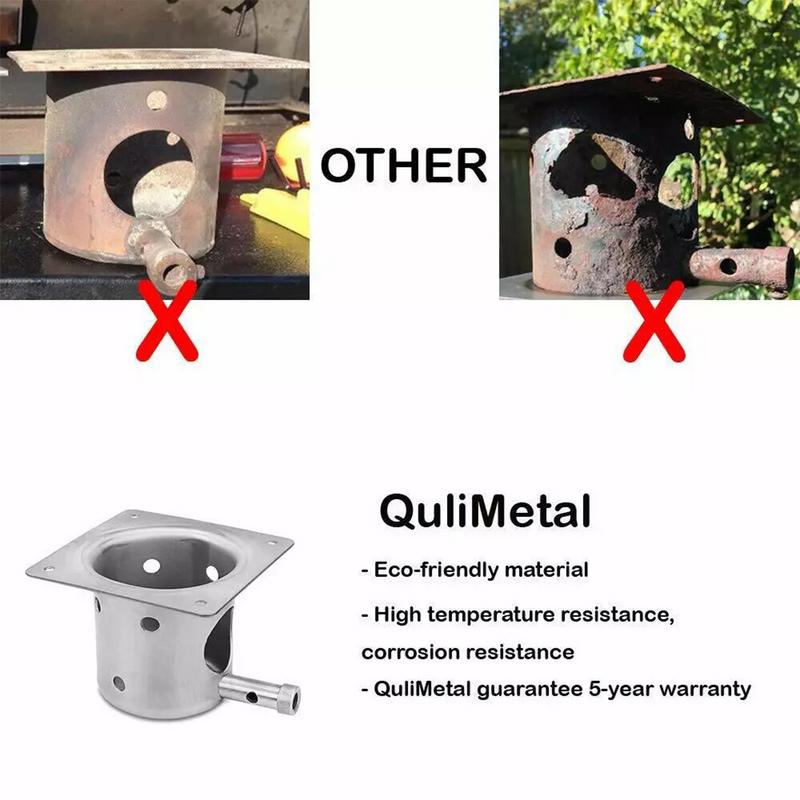 OTHER

QuliMetal

- Eco-friendly material

- High temperature resistance, corrosion resistance

- QuliMetal guarantee 5-year warranty