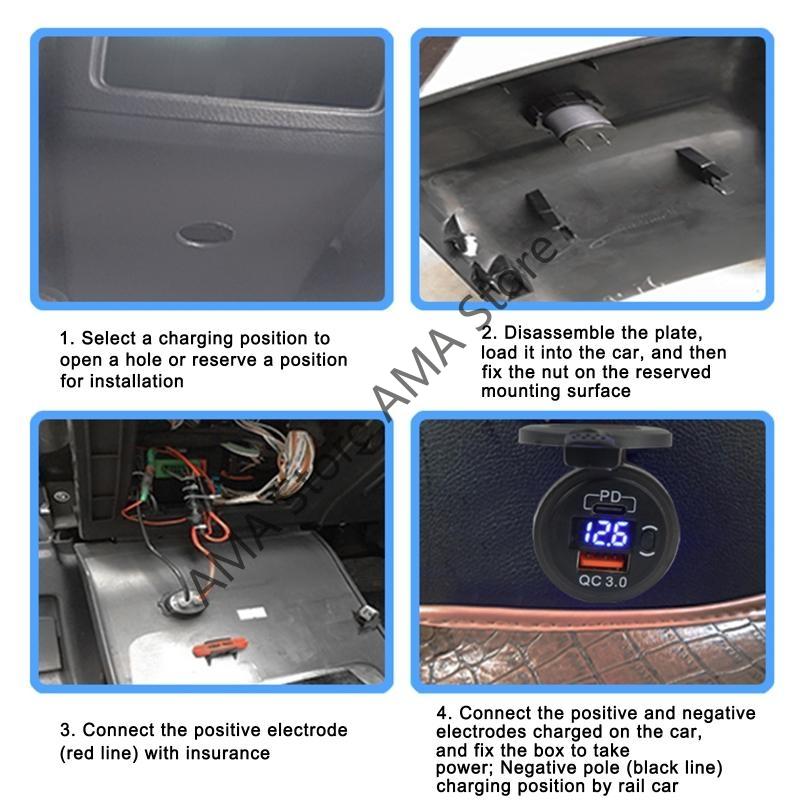 1. Select a charging position to open a hole or reserve a position for installation

2. Disassemble the plate, load it into the car, and then fix the nut on the reserved mounting surface

AMA Store AMA Store

PD

12.6

QC 3.0

3. Connect the positive electrode (red line) with insurance

4. Connect the positive and negative electrodes charged on the car, and fix the box to take power; Negative pole (black line) charging position by rail car