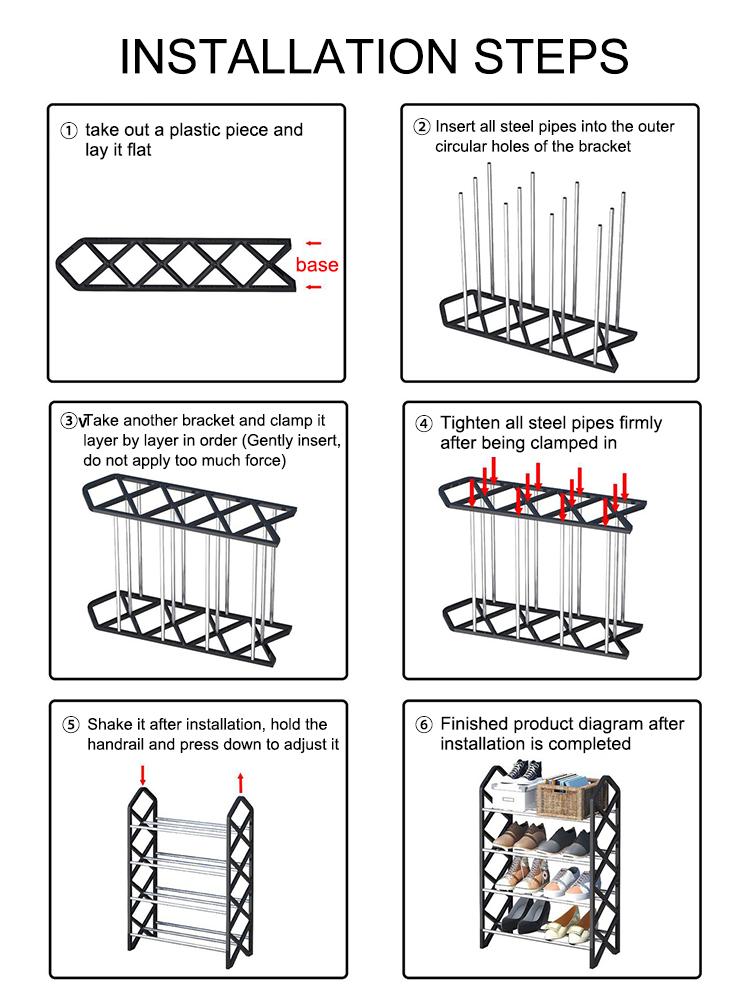 INSTALLATION STEPS

① take out a plastic piece and lay it flat

base

② Insert all steel pipes into the outer circular holes of the bracket

③ Take another bracket and clamp it layer by layer in order (Gently insert, do not apply too much force)

④ Tighten all steel pipes firmly after being clamped in

⑤ Shake it after installation, hold the handrail and press down to adjust it

⑥ Finished product diagram after installation is completed