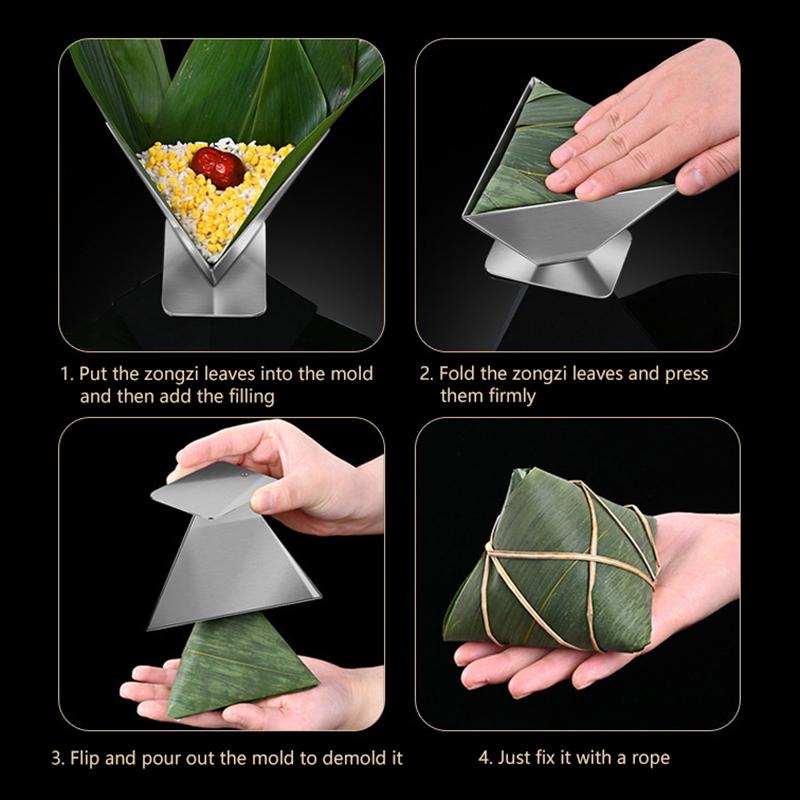 1. Put the zongzi leaves into the mold and then add the filling

2. Fold the zongzi leaves and press them firmly

3. Flip and pour out the mold to demold it

4. Just fix it with a rope