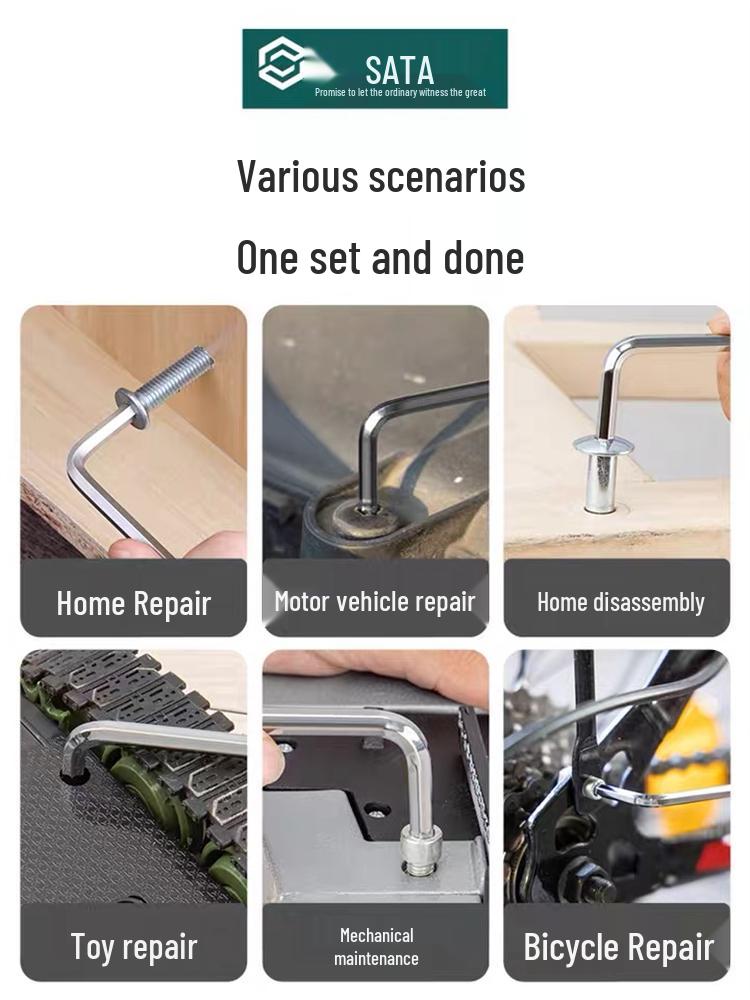 SATA
Promise to let the ordinary witness the great

Various scenarios

One set and done

Home Repair

Motor vehicle repair

Home disassembly

Toy repair

Mechanical maintenance

Bicycle Repair