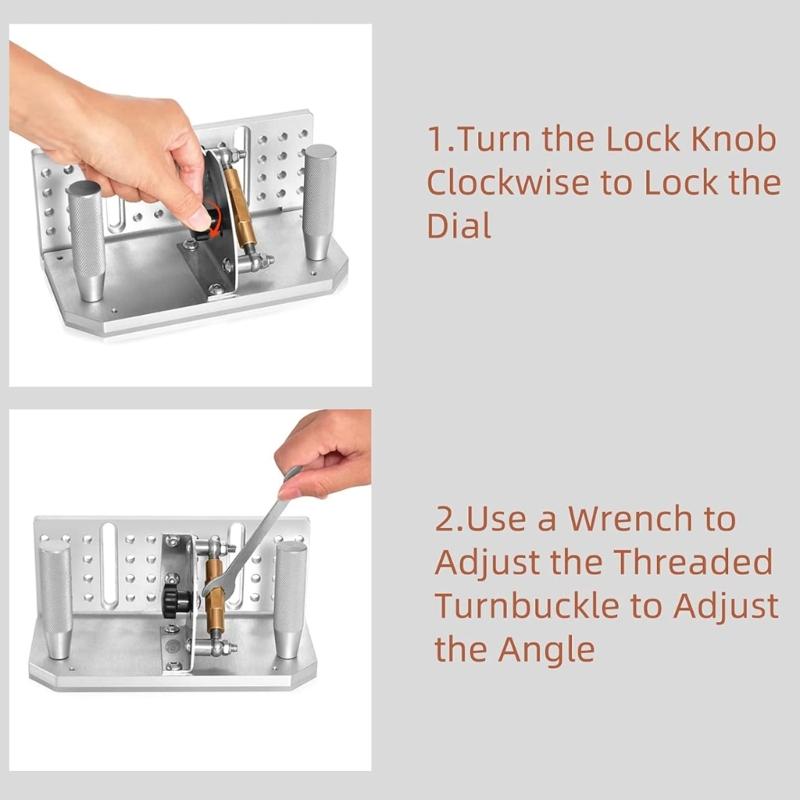 1.Turn the Lock Knob Clockwise to Lock the Dial

2.Use a Wrench to Adjust the Threaded Turnbuckle to Adjust the Angle