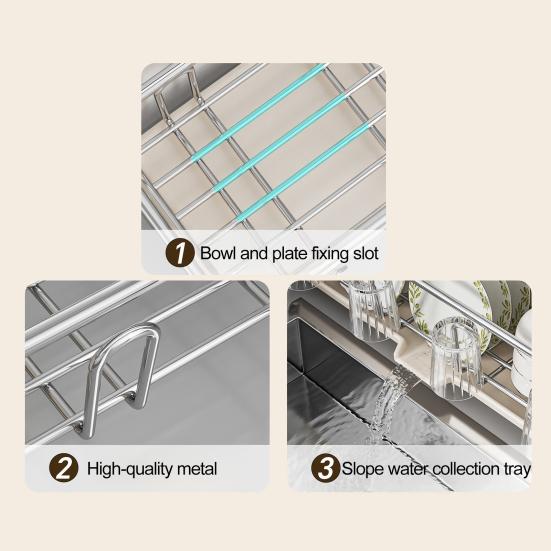 1 Bowl and plate fixing slot

2 High-quality metal

3 Slope water collection tray