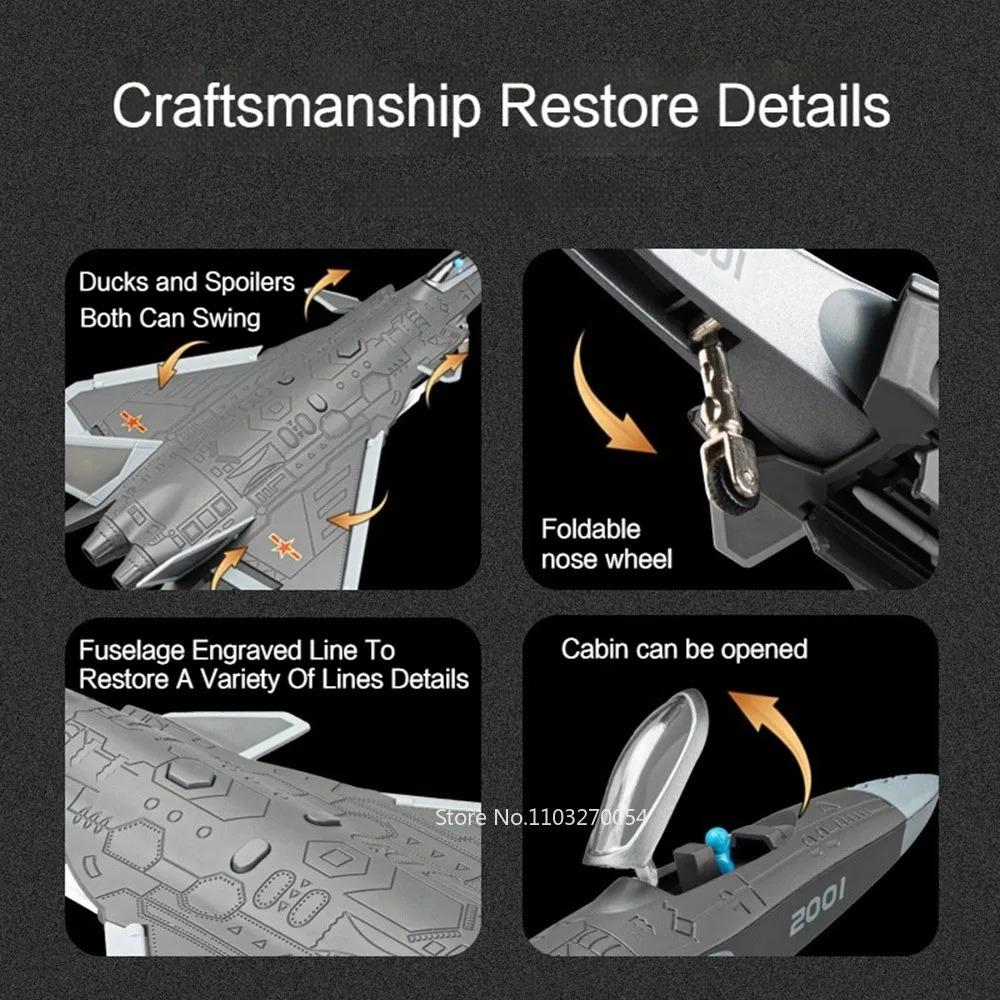 Craftsmanship Restore Details

Ducks and Spoilers
Both Can Swing

Foldable
nose wheel

Fuselage Engraved Line To
Restore A Variety Of Lines Details

Cabin can be opened

Store No.1103270054

2001