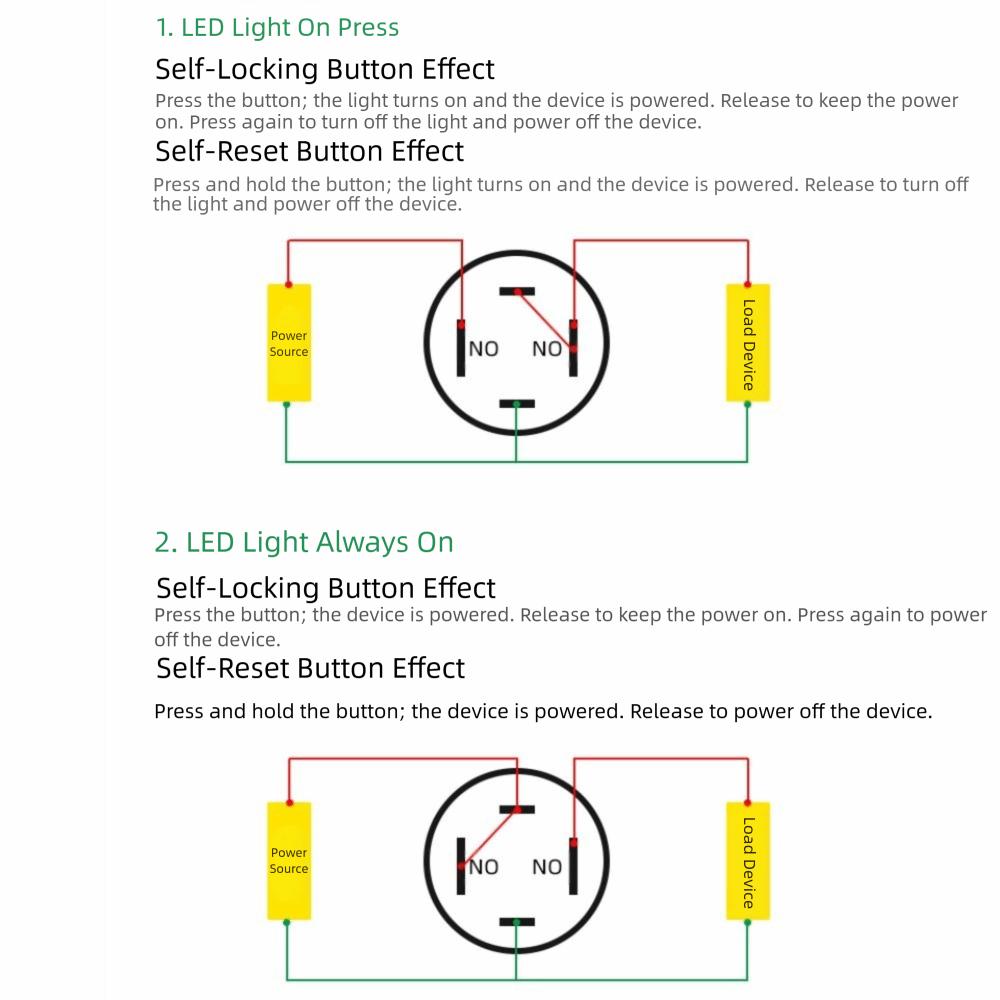 1. LED Light On Press

Self-Locking Button Effect

Press the button; the light turns on and the device is powered. Release to keep the power on. Press again to turn off the light and power off the device.

Self-Reset Button Effect

Press and hold the button; the light turns on and the device is powered. Release to turn off the light and power off the device.

Power Source

NO NO

Load Device

2. LED Light Always On

Self-Locking Button Effect

Press the button; the device is powered. Release to keep the power on. Press again to power off the device.

Self-Reset Button Effect

Press and hold the button; the device is powered. Release to power off the device.

Power Source

NO NO

Load Device