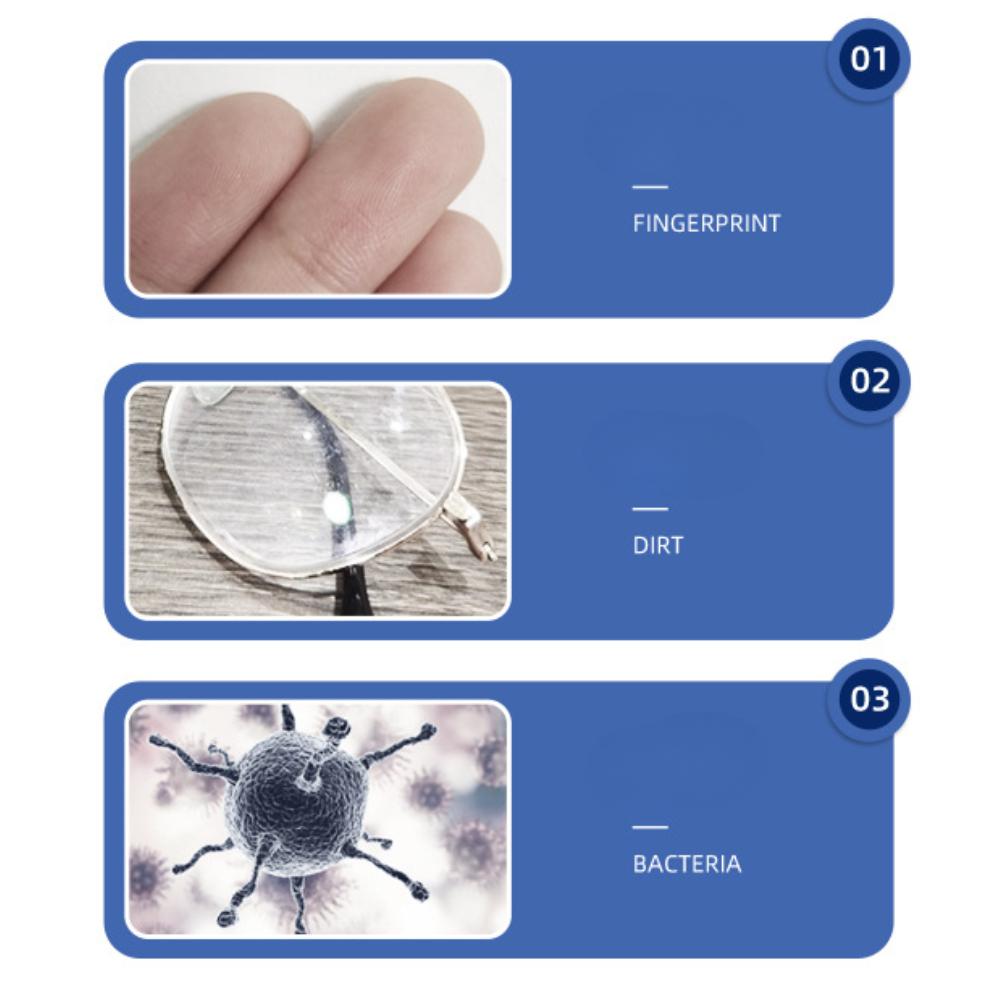 01

FINGERPRINT

02

DIRT

03

BACTERIA