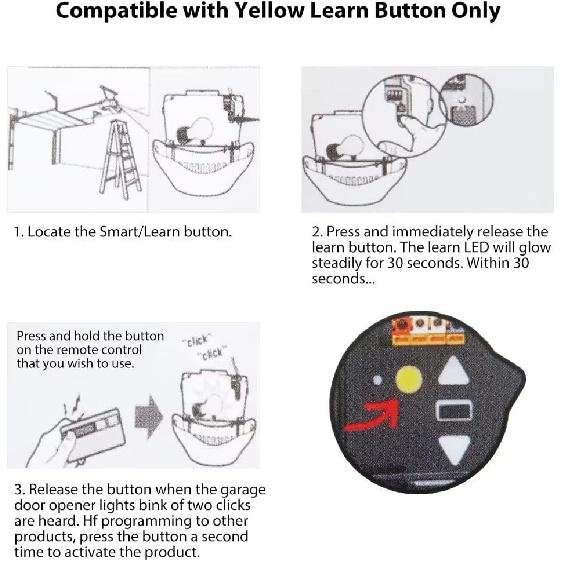 Compatible with Yellow Learn Button Only

1. Locate the Smart/Learn button.

2. Press and immediately release the learn button. The learn LED will glow steadily for 30 seconds. Within 30 seconds...

Press and hold the button on the remote control that you wish to use.

"click"
"click"

3. Release the button when the garage door opener lights bink of two clicks are heard. Hf programming to other products, press the button a second time to activate the product.