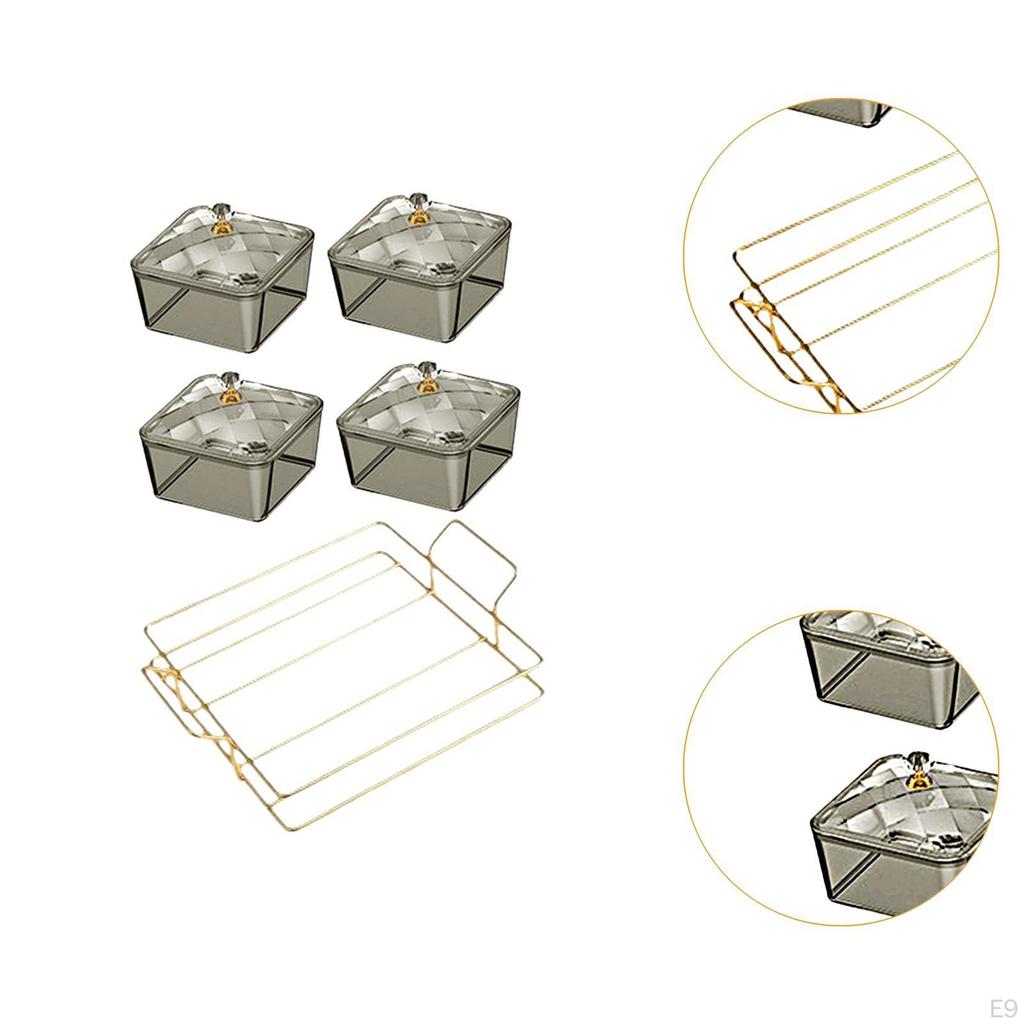 E9