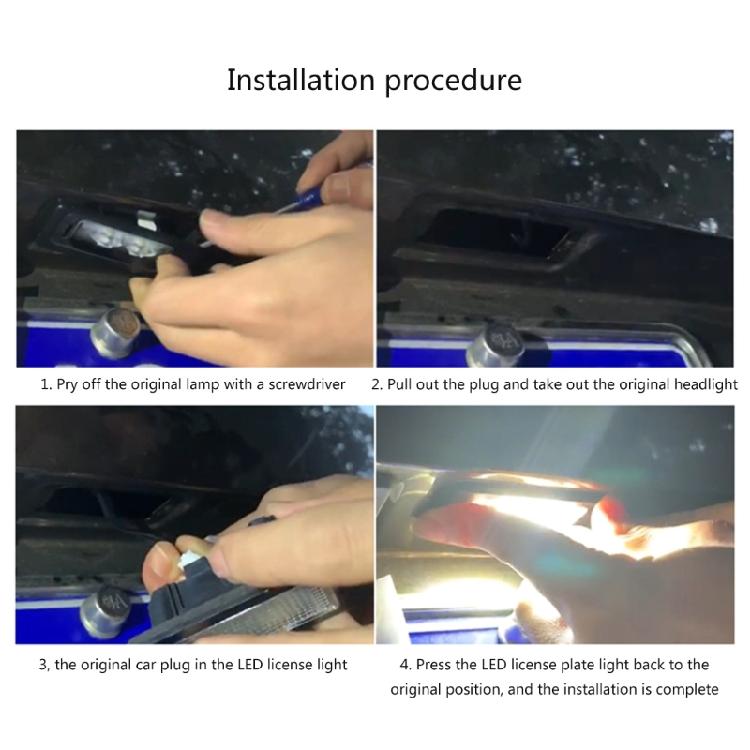 Installation procedure

1. Pry off the original lamp with a screwdriver

2. Pull out the plug and take out the original headlight

3, the original car plug in the LED license light

4. Press the LED license plate light back to the original position, and the installation is complete