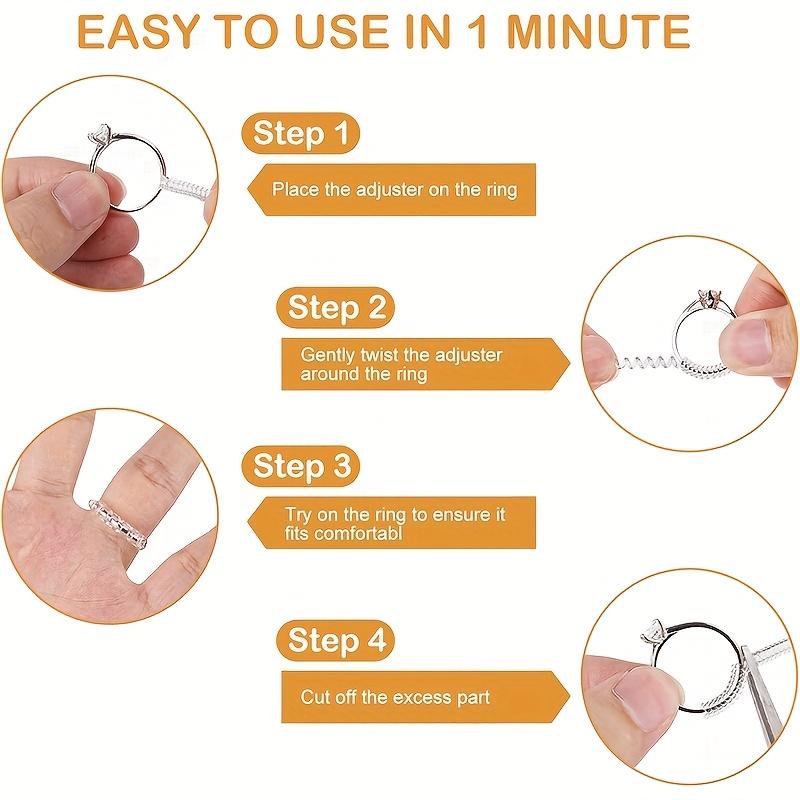 EASY TO USE IN 1 MINUTE

Step 1

Place the adjuster on the ring

Step 2

Gently twist the adjuster around the ring

Step 3

Try on the ring to ensure it fits comfortabl

Step 4

Cut off the excess part