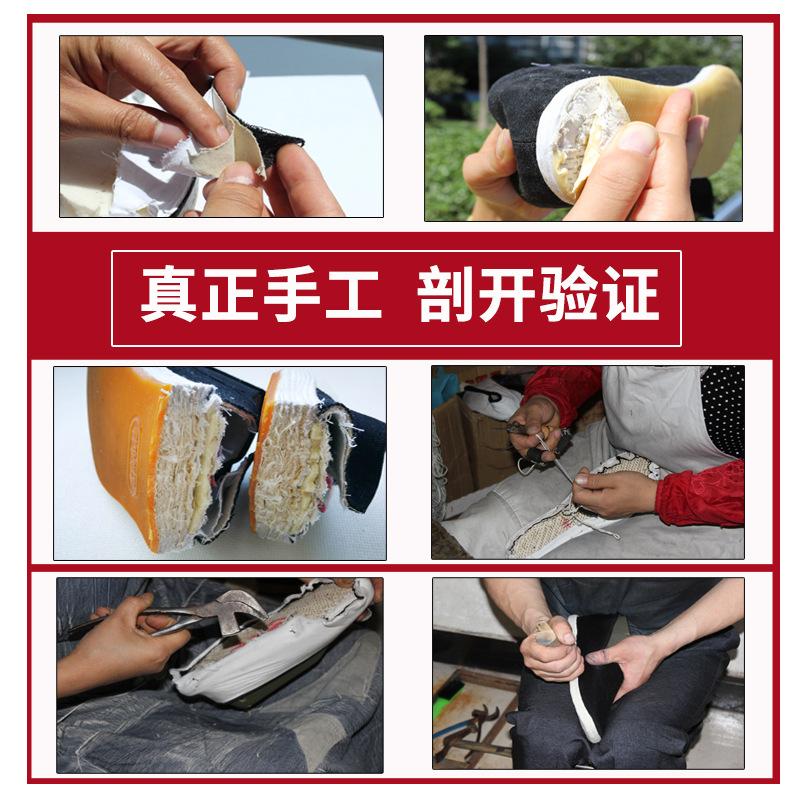 真正手工 剖开验证