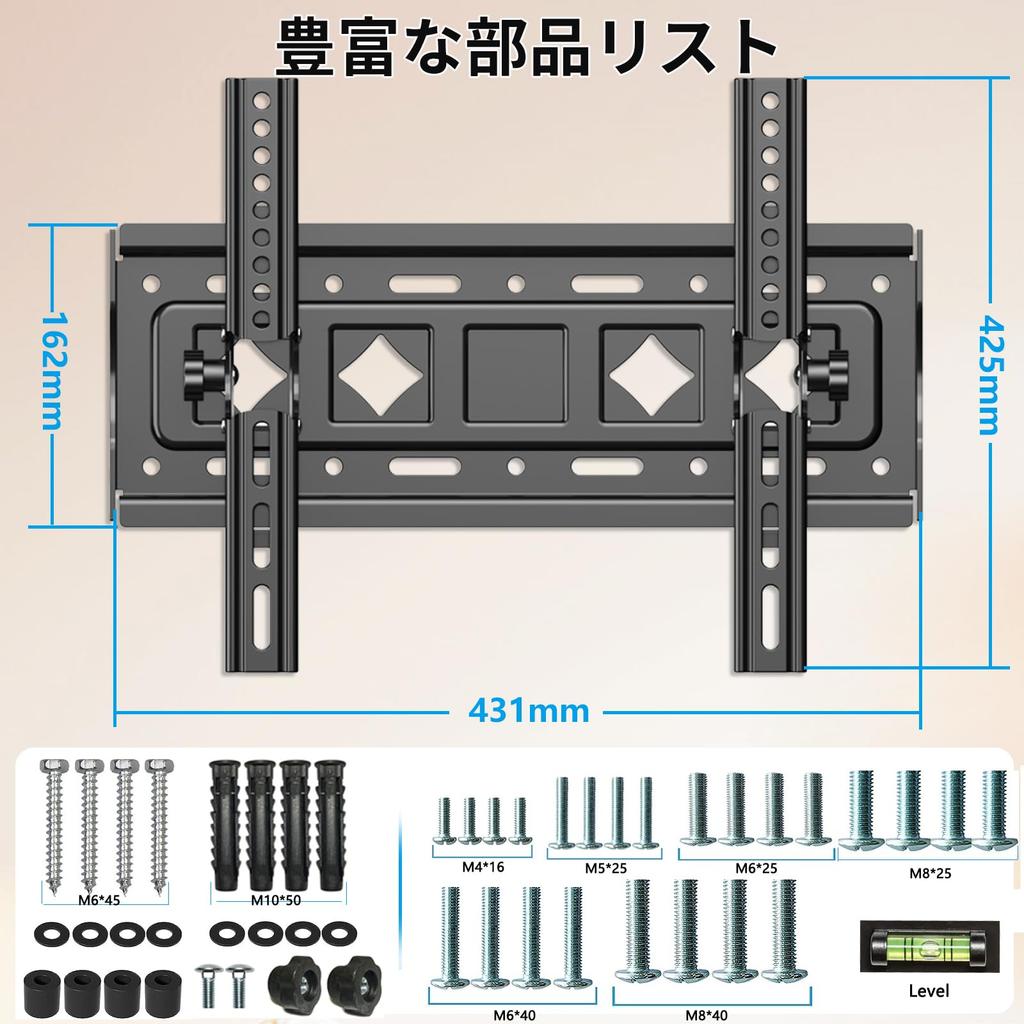 豊富な部品リスト

162mm

425mm

431mm

M6*45

M10*50

M4*16

M5*25

M6*25

M8*25

M6*40

M8*40

Level