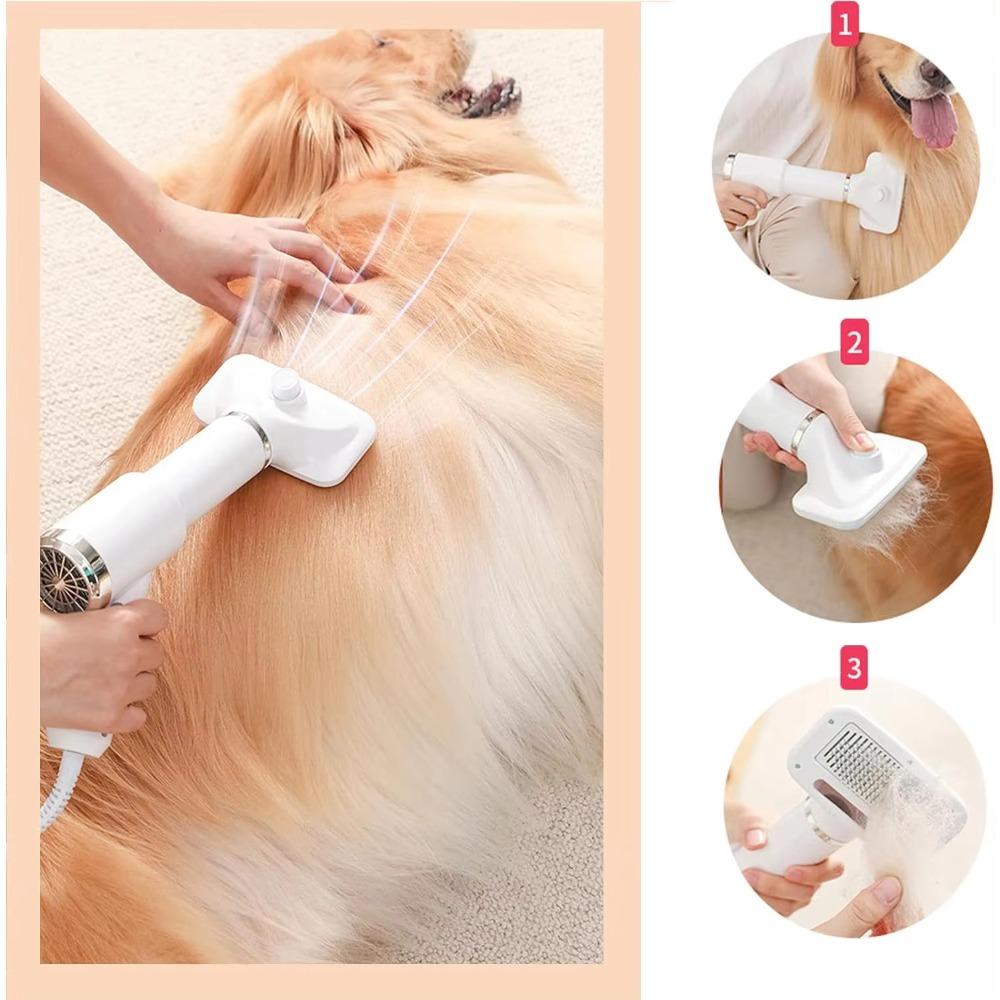 1

2

3