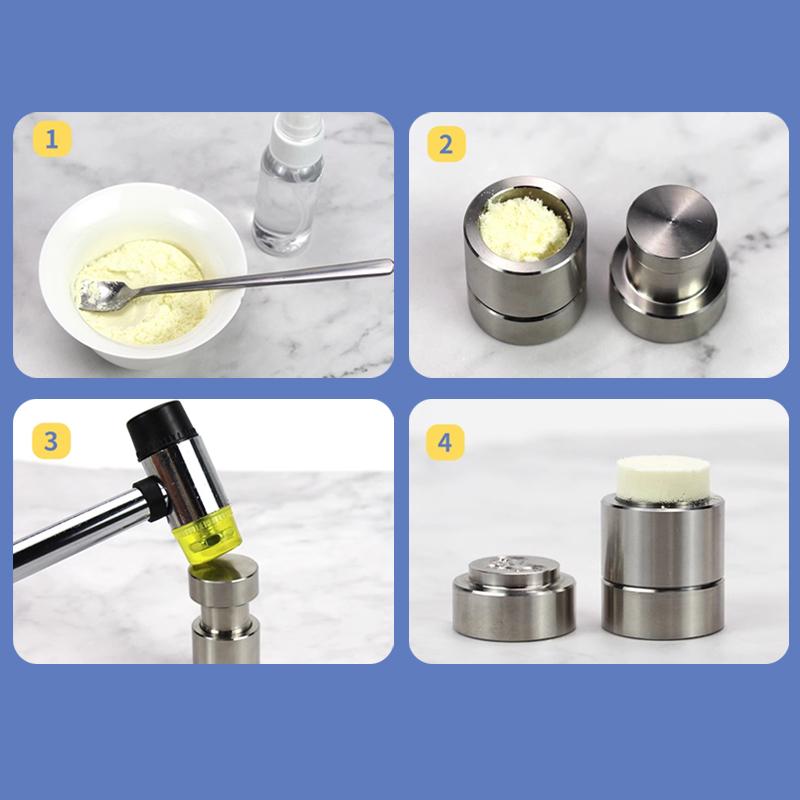 1

2

3

4