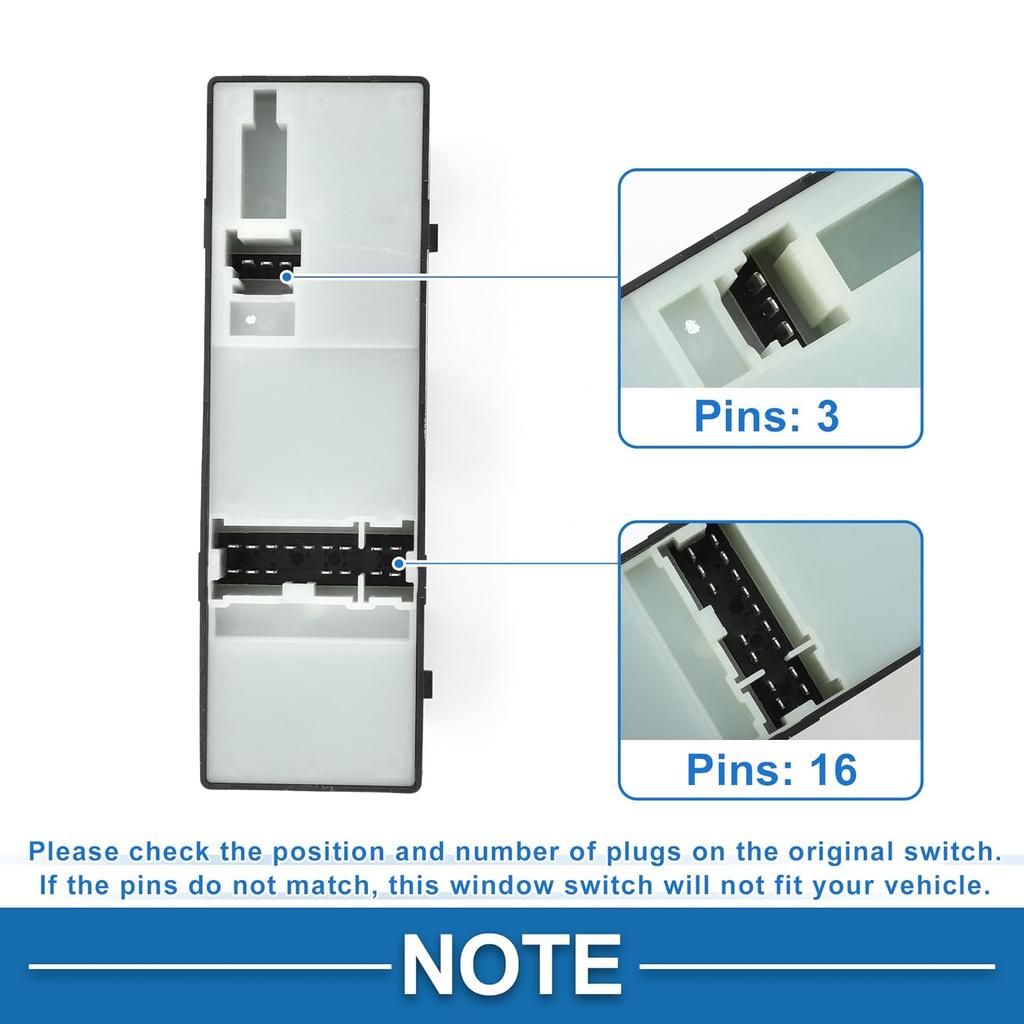 Pins: 3

Pins: 16

Please check the position and number of plugs on the original switch. If the pins do not match, this window switch will not fit your vehicle.

NOTE