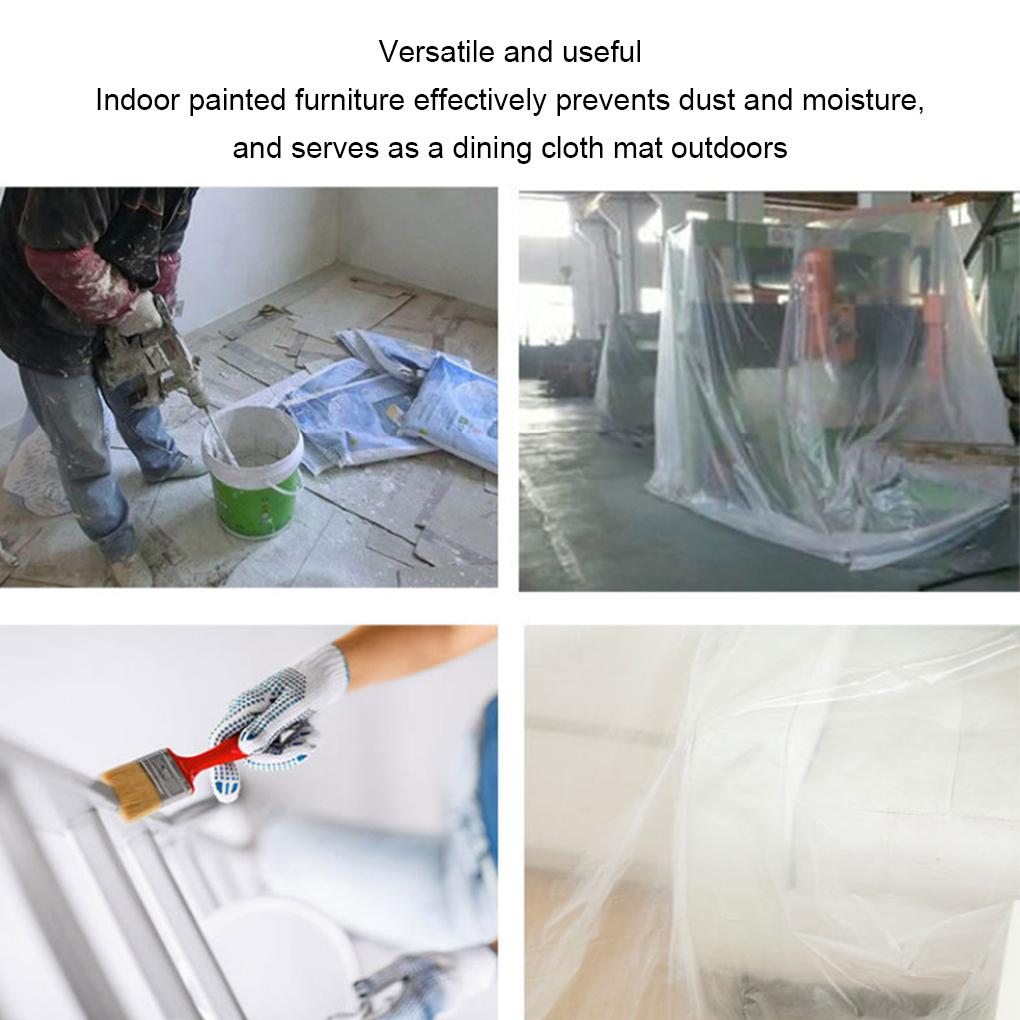 Versatile and useful

Indoor painted furniture effectively prevents dust and moisture, and serves as a dining cloth mat outdoors