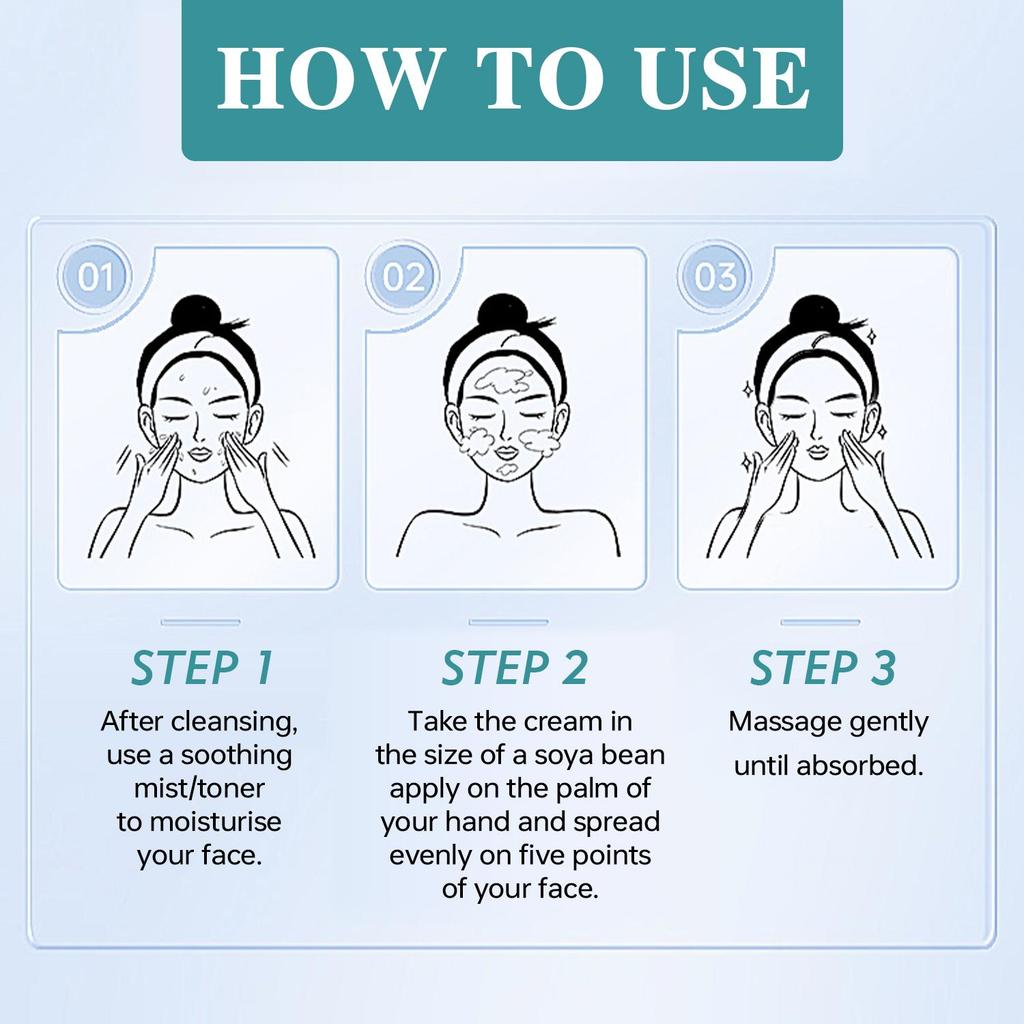 HOW TO USE

01

02

03

STEP 1

After cleansing, use a soothing mist/toner to moisturise your face.

STEP 2

Take the cream in the size of a soya bean apply on the palm of your hand and spread evenly on five points of your face.

STEP 3

Massage gently until absorbed.