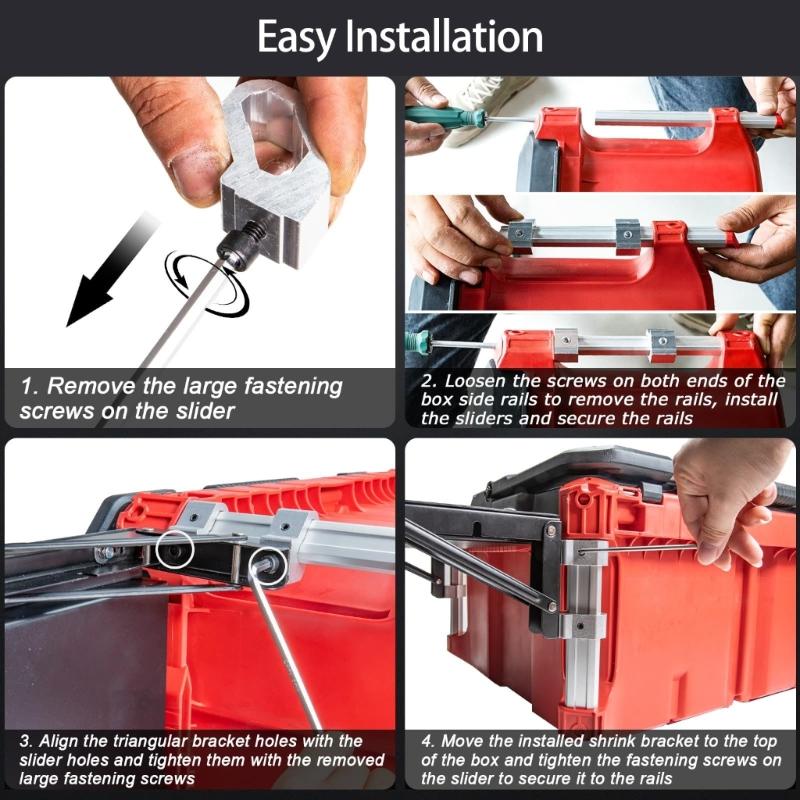 Easy Installation

1. Remove the large fastening screws on the slider

2. Loosen the screws on both ends of the box side rails to remove the rails, install the sliders and secure the rails

3. Align the triangular bracket holes with the slider holes and tighten them with the removed large fastening screws

4. Move the installed shrink bracket to the top of the box and tighten the fastening screws on the slider to secure it to the rails